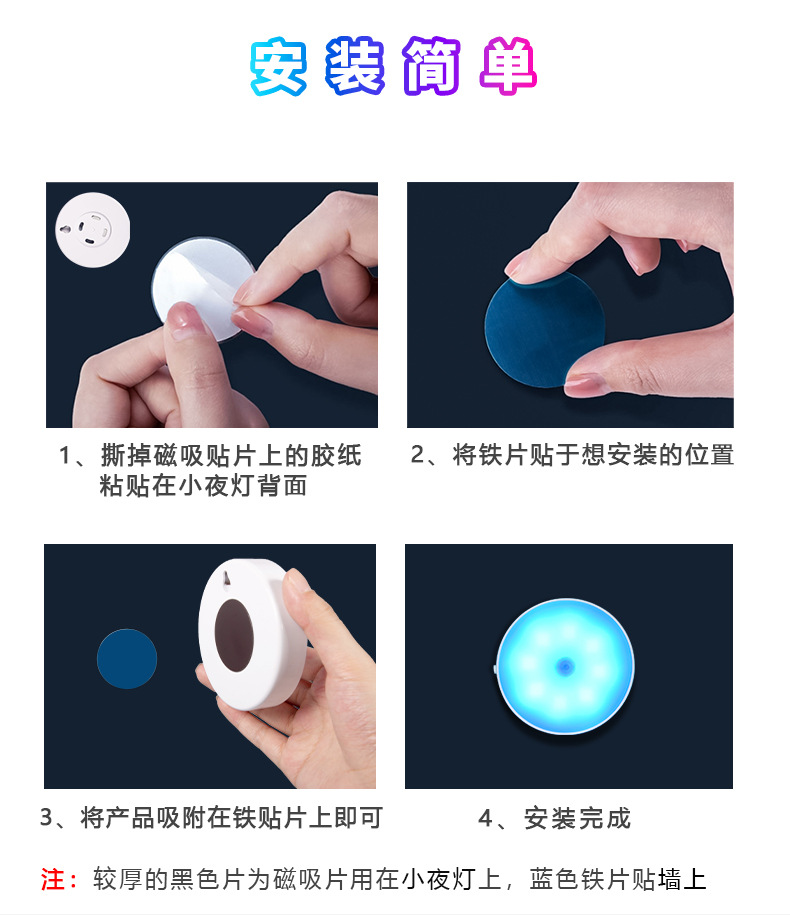 安装简单

1、撕掉磁吸贴片上的胶纸粘贴在小夜灯背面

2、将铁片贴于想安装的位置

3、将产品吸附在铁贴片上即可

4、安装完成

注：较厚的黑色片为磁吸片用在小夜灯上，蓝色铁片贴墙上