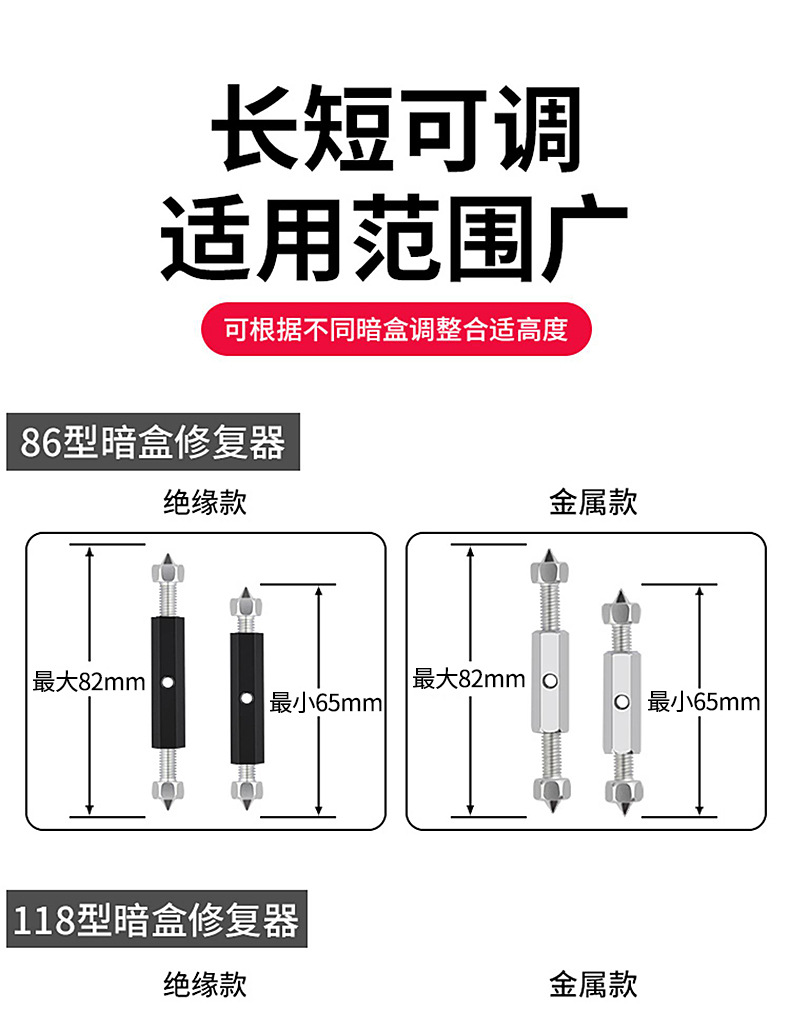 长短可调
适用范围广

可根据不同暗盒调整合适高度

86型暗盒修复器

绝缘款

最大82mm

最小65mm

金属款

最大82mm

最小65mm

118型暗盒修复器

绝缘款

金属款