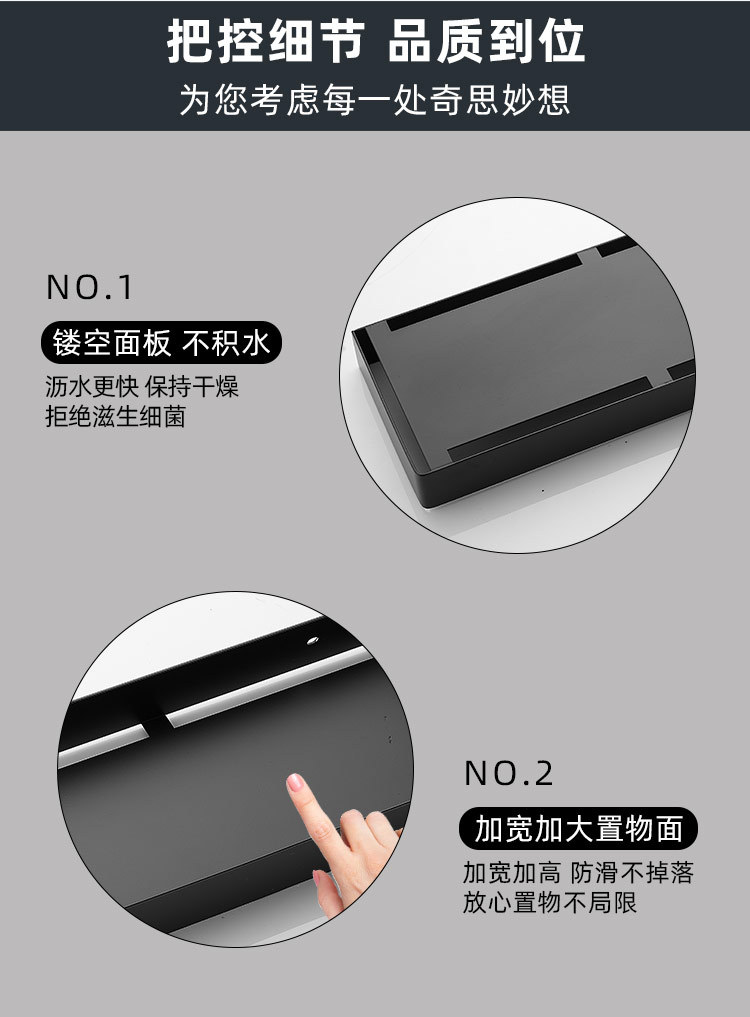 把控细节 品质到位

为您考虑每一处奇思妙想

NO.1

镂空面板 不积水

沥水更快 保持干燥
拒绝滋生细菌

NO.2

加宽加大置物面

加宽加高 防滑不掉落
放心置物不局限