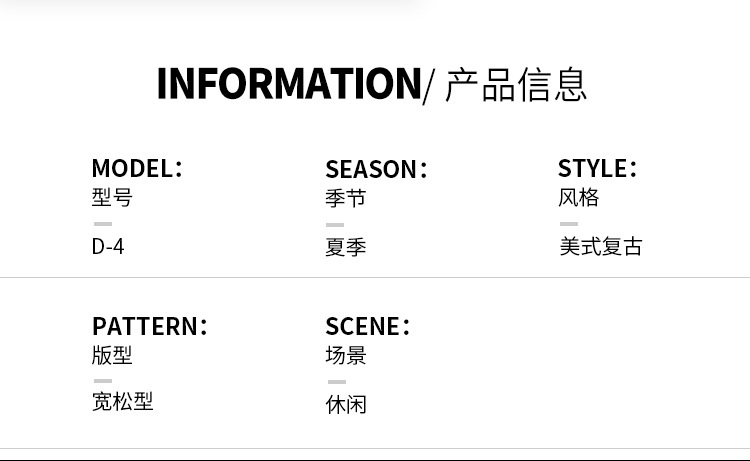 INFORMATION/ 产品信息

MODEL:
型号
D-4

SEASON:
季节
夏季

STYLE:
风格
美式复古

PATTERN:
版型
宽松型

SCENE:
场景
休闲