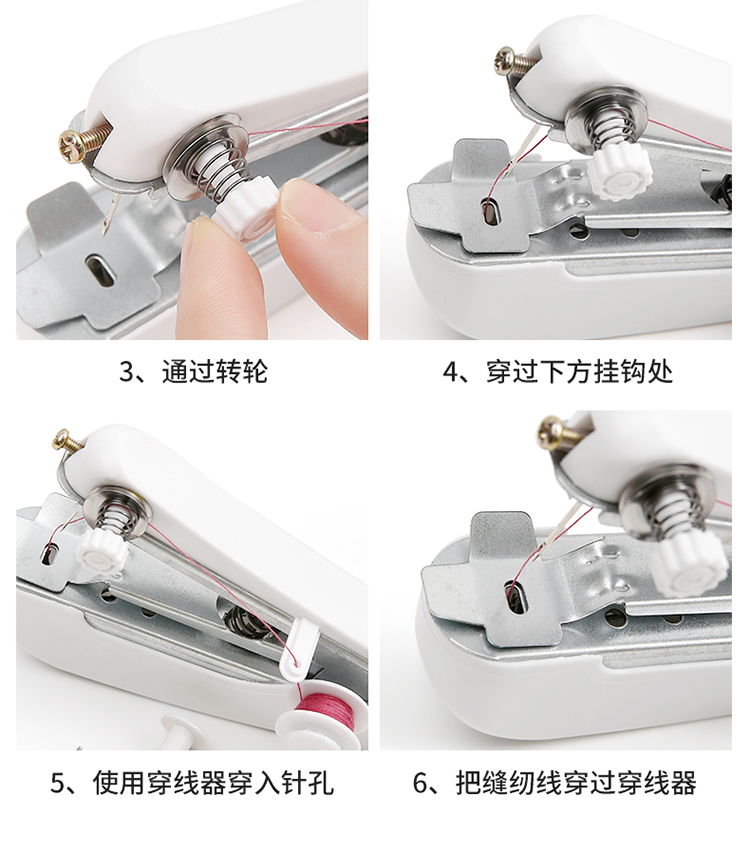 3、通过转轮

4、穿过下方挂钩处

5、使用穿线器穿入针孔

6、把缝纫线穿过穿线器