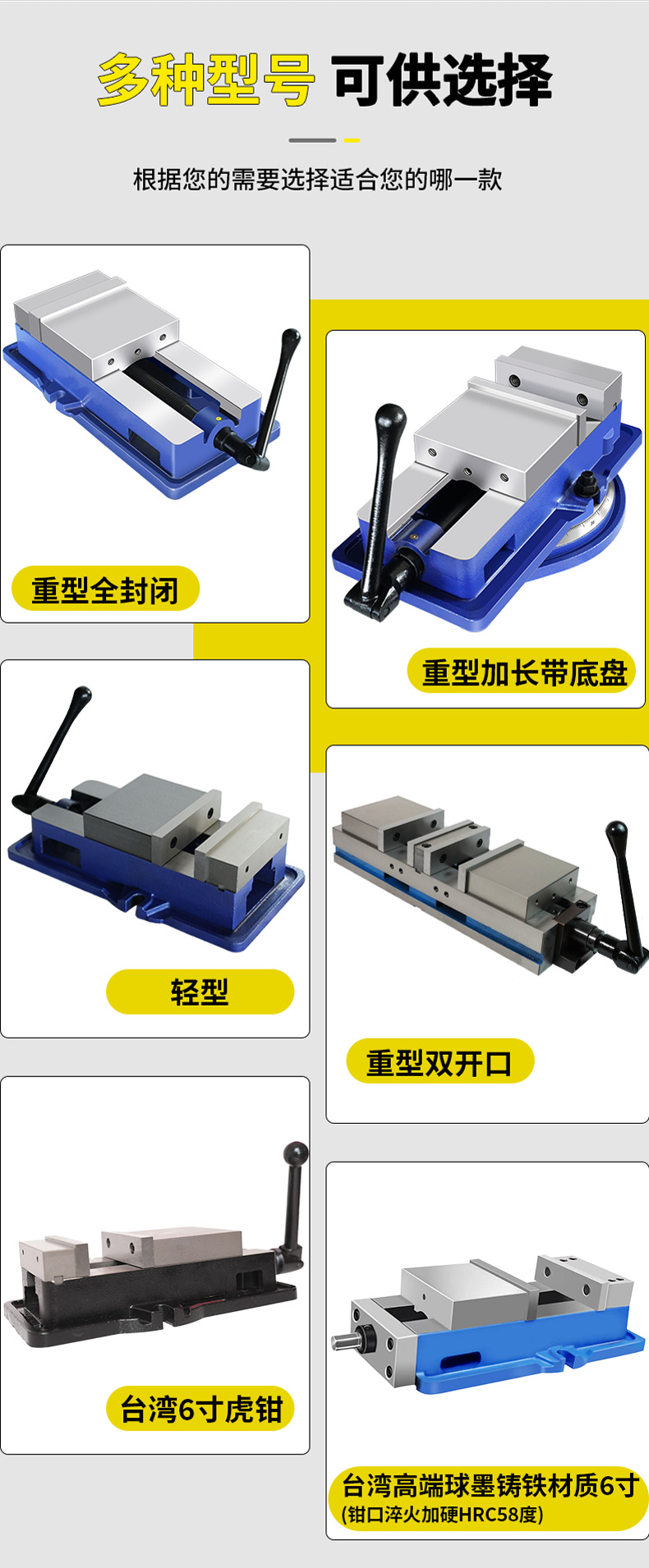 多种型号 可供选择

根据您的需要选择适合您的哪一款

重型全封闭

重型加长带底盘

轻型

重型双开口

台湾6寸虎钳

台湾高端球墨铸铁材质6寸
(钳口淬火加硬HRC58度)