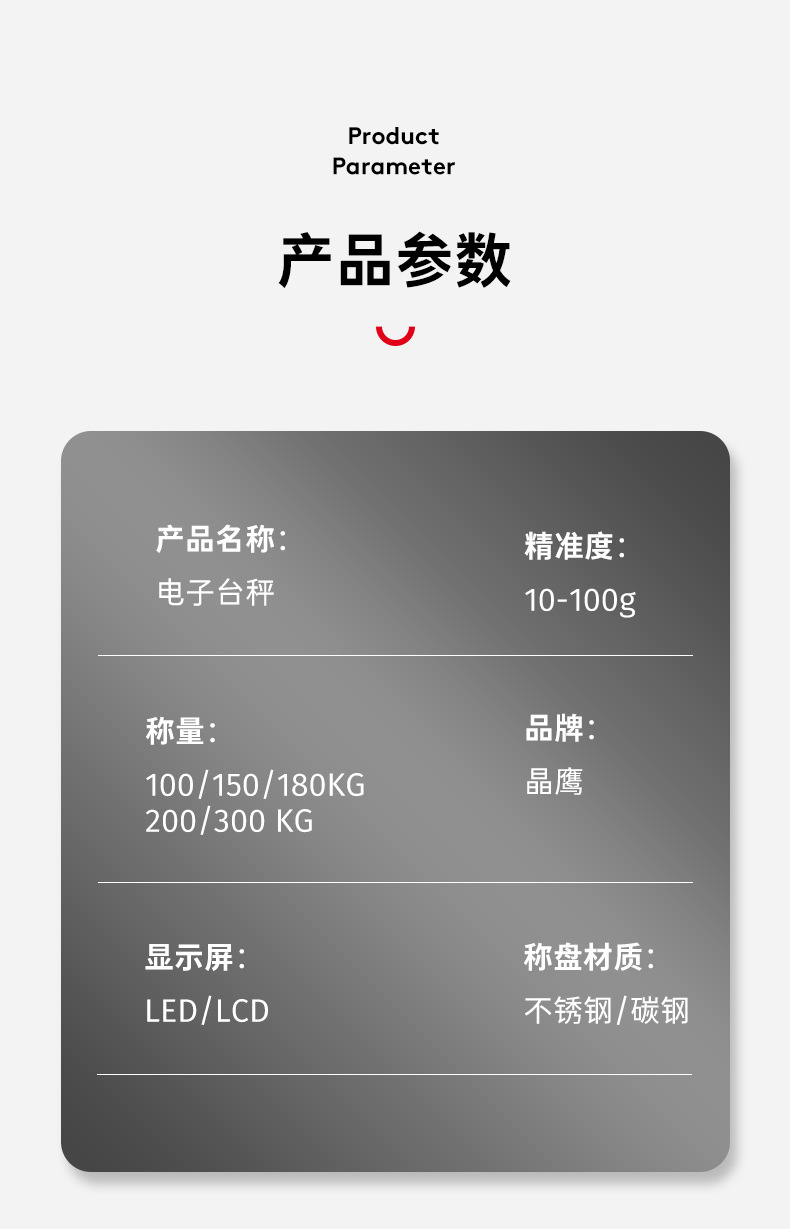 Product
Parameter

产品参数

产品名称:
电子台秤

精准度:
10-100g

称量:
100/150/180KG
200/300 KG

品牌:
晶鹰

显示屏:
LED/LCD

称盘材质:
不锈钢/碳钢