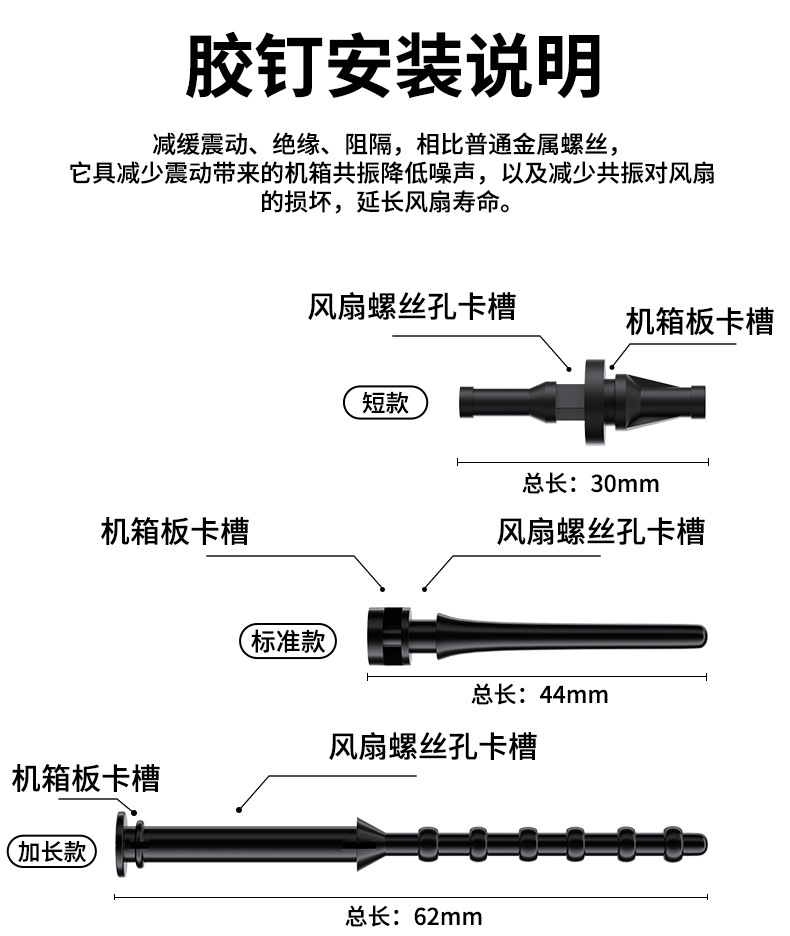 胶钉安装说明

减缓震动、绝缘、阻隔，相比普通金属螺丝，它具减少震动带来的机箱共振降低噪声，以及减少共振对风扇的损坏，延长风扇寿命。

风扇螺丝孔卡槽
机箱板卡槽
短款
总长：30mm

机箱板卡槽
风扇螺丝孔卡槽
标准款
总长：44mm

风扇螺丝孔卡槽
机箱板卡槽
加长款
总长：62mm