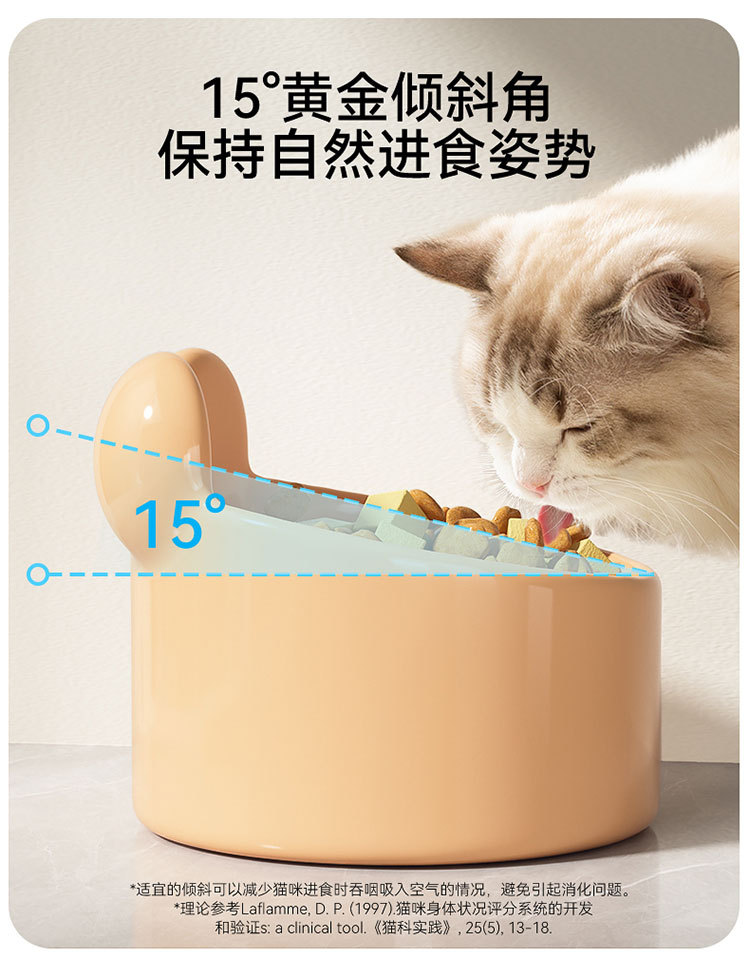 15°黄金倾斜角
保持自然进食姿势

15°

*适宜的倾斜可以减少猫咪进食时吞咽吸入空气的情况，避免引起消化问题。
*理论参考Laflamme, D. P. (1997).猫咪身体状况评分系统的开发和验证s: a clinical tool.《猫科实践》, 25(5), 13-18.