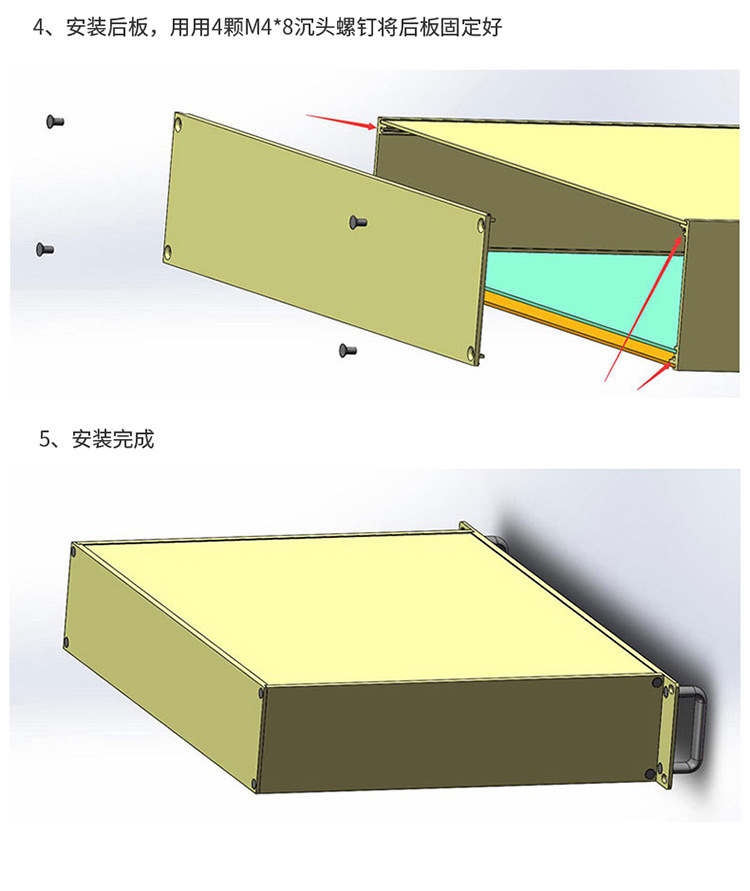 4、安装后板，用用4颗M4*8沉头螺钉将后板固定好

5、安装完成