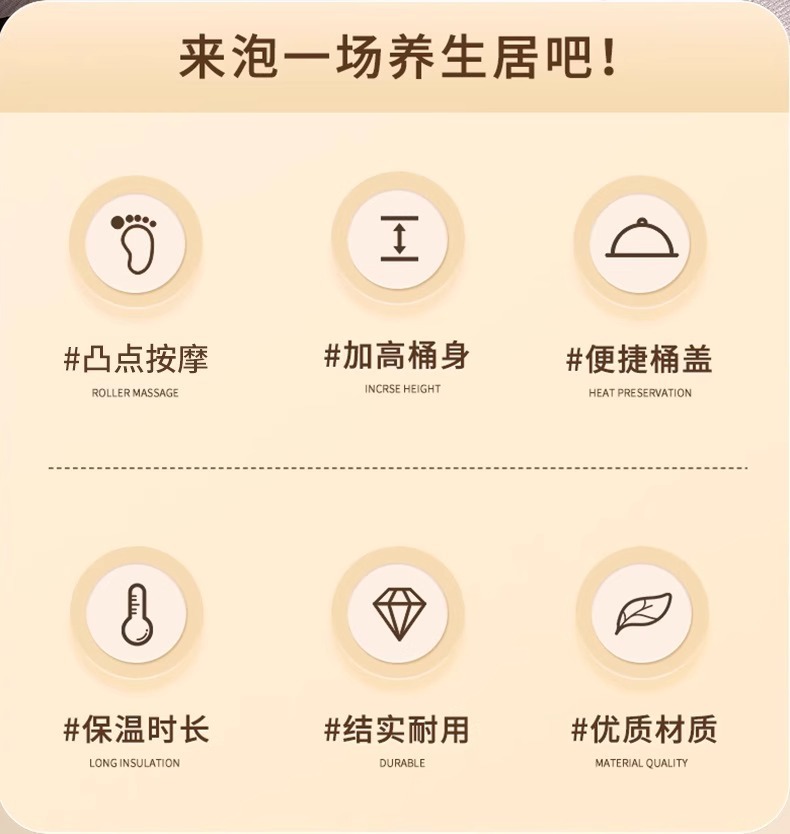 来泡一场养生居吧!

#凸点按摩
ROLLER MASSAGE

#加高桶身
INCRSE HEIGHT

#便捷桶盖
HEAT PRESERVATION

#保温时长
LONG INSULATION

#结实耐用
DURABLE

#优质材质
MATERIAL QUALITY