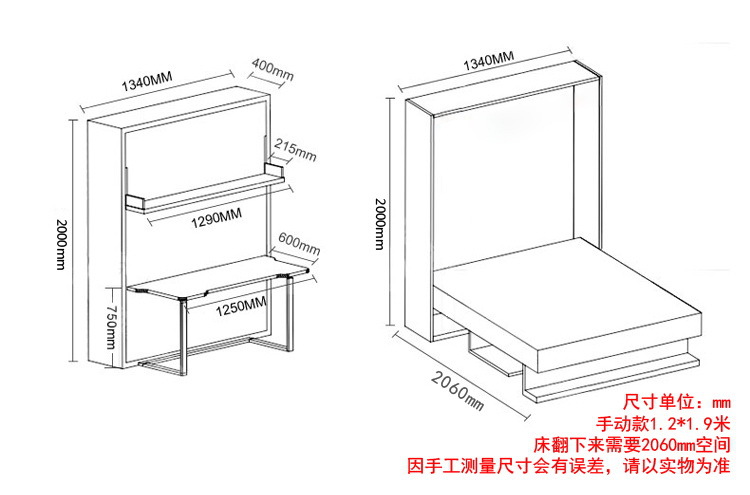 1340MM
400mm
215mm
1290MM
600mm
2000mm
1250MM
750mm
1340MM
2000mm
2060mm
尺寸单位：mm
手动款1.2*1.9米
床翻下来需要2060mm空间
因手工测量尺寸会有误差，请以实物为准