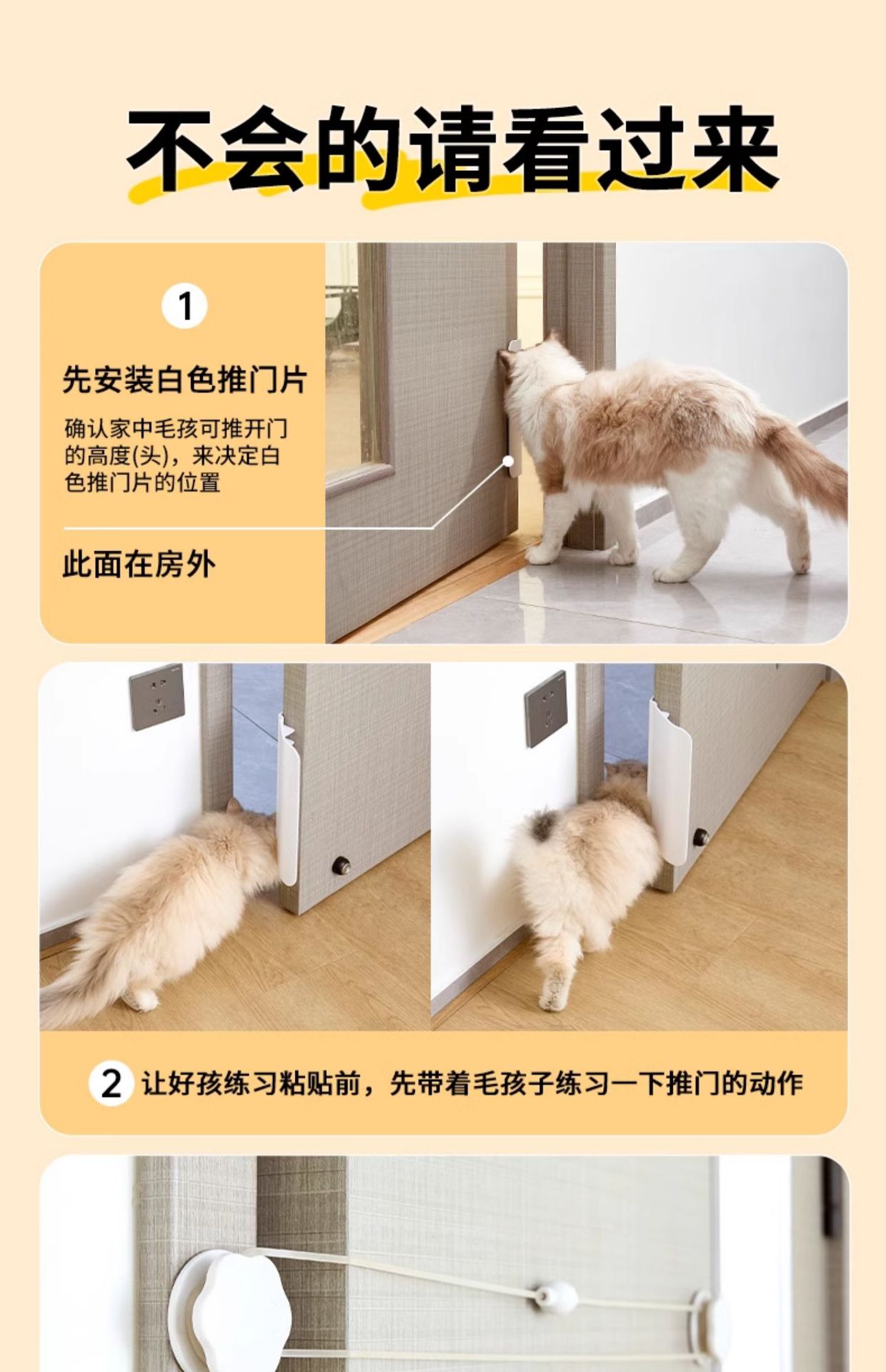 不会的请看过来

1

先安装白色推门片

确认家中毛孩可推开门的高度(头)，来决定白色推门片的位置

此面在房外

2 让好孩练习粘贴前，先带着毛孩子练习一下推门的动作