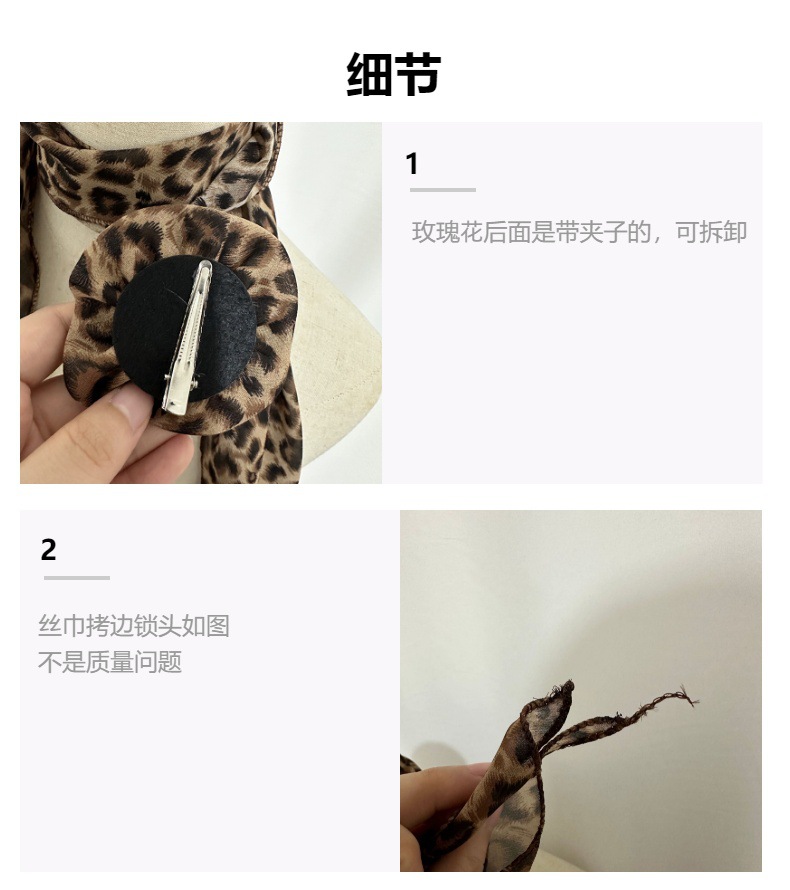 细节

1

玫瑰花后面是带夹子的，可拆卸

2

丝巾拷边锁头如图
不是质量问题