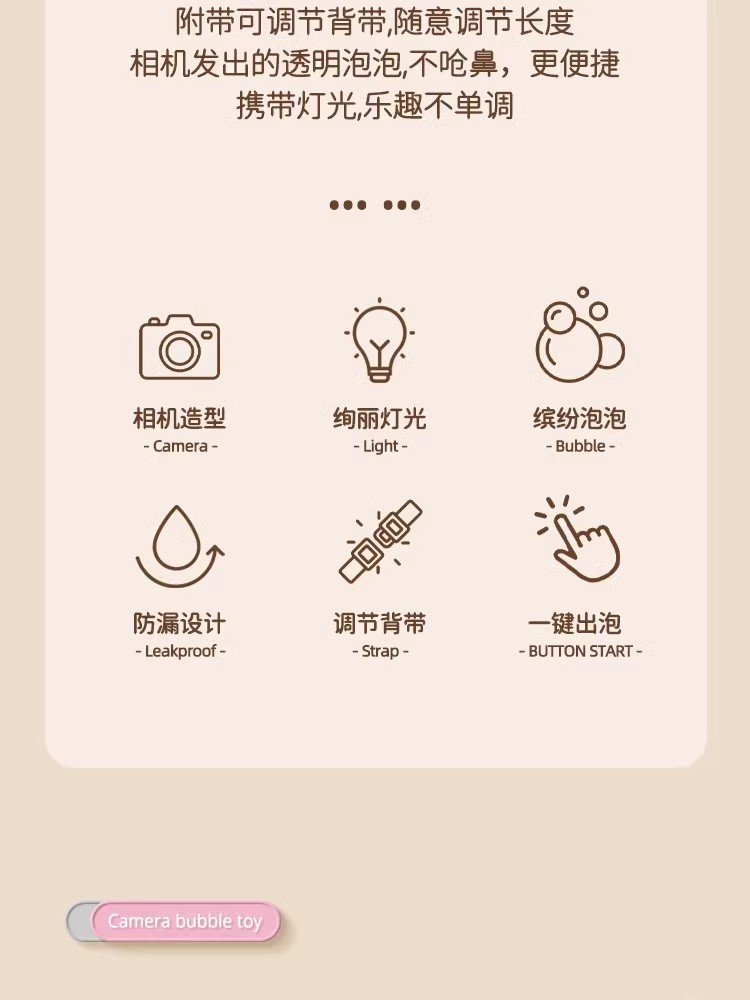 附带可调节背带,随意调节长度
相机发出的透明泡泡,不呛鼻，更便捷
携带灯光,乐趣不单调

••• •••

相机造型
- Camera -

绚丽灯光
- Light -

缤纷泡泡
- Bubble -

防漏设计
- Leakproof -

调节背带
- Strap -

一键出泡
- BUTTON START -

Camera bubble toy