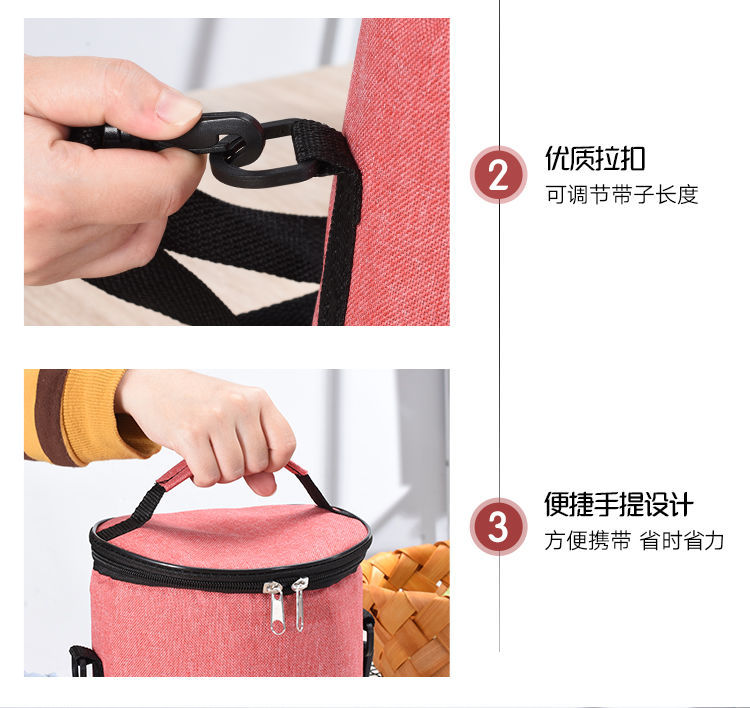 2
优质拉扣
可调节带子长度

3
便捷手提设计
方便携带 省时省力