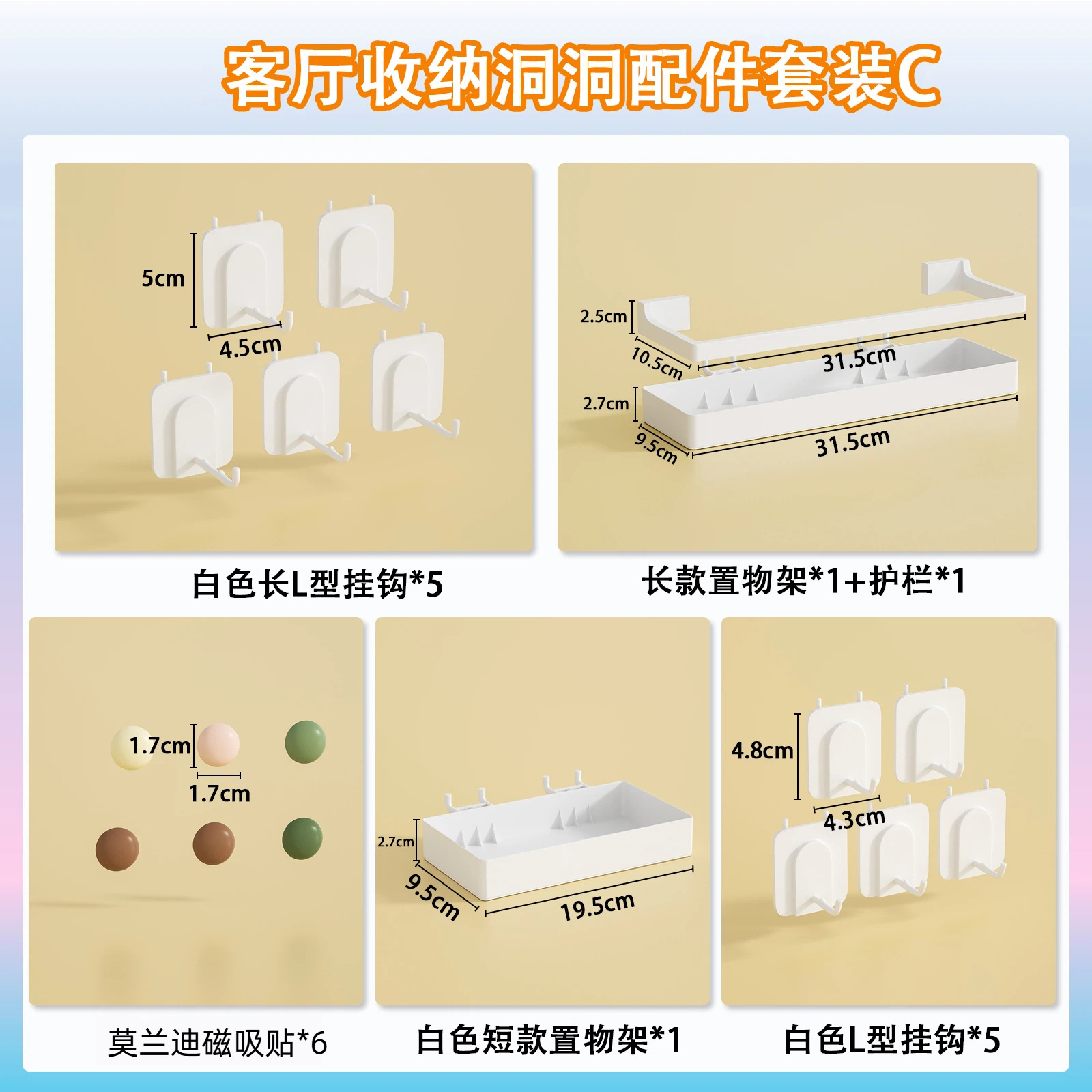 客厅收纳洞洞配件套装C

5cm
4.5cm

白色长L型挂钩*5

2.5cm
10.5cm
31.5cm
2.7cm
9.5cm
31.5cm

长款置物架*1+护栏*1

1.7cm
1.7cm

莫兰迪磁吸贴*6

2.7cm
9.5cm
19.5cm

白色短款置物架*1

4.8cm
4.3cm

白色L型挂钩*5