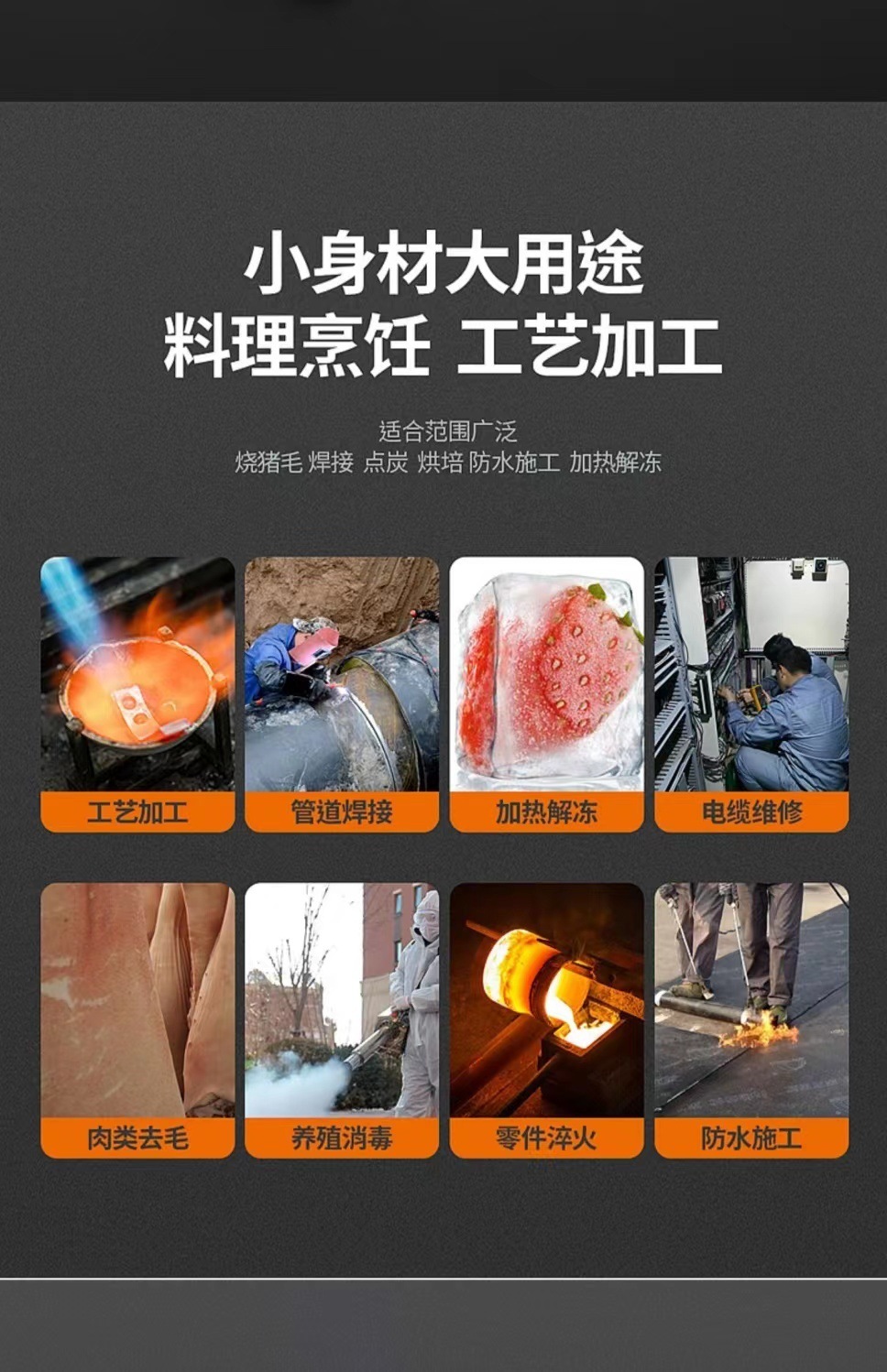 小身材大用途
料理烹饪 工艺加工

适合范围广泛
烧猪毛 焊接 点炭 烘培 防水施工 加热解冻

工艺加工
管道焊接
加热解冻
电缆维修

肉类去毛
养殖消毒
零件淬火
防水施工