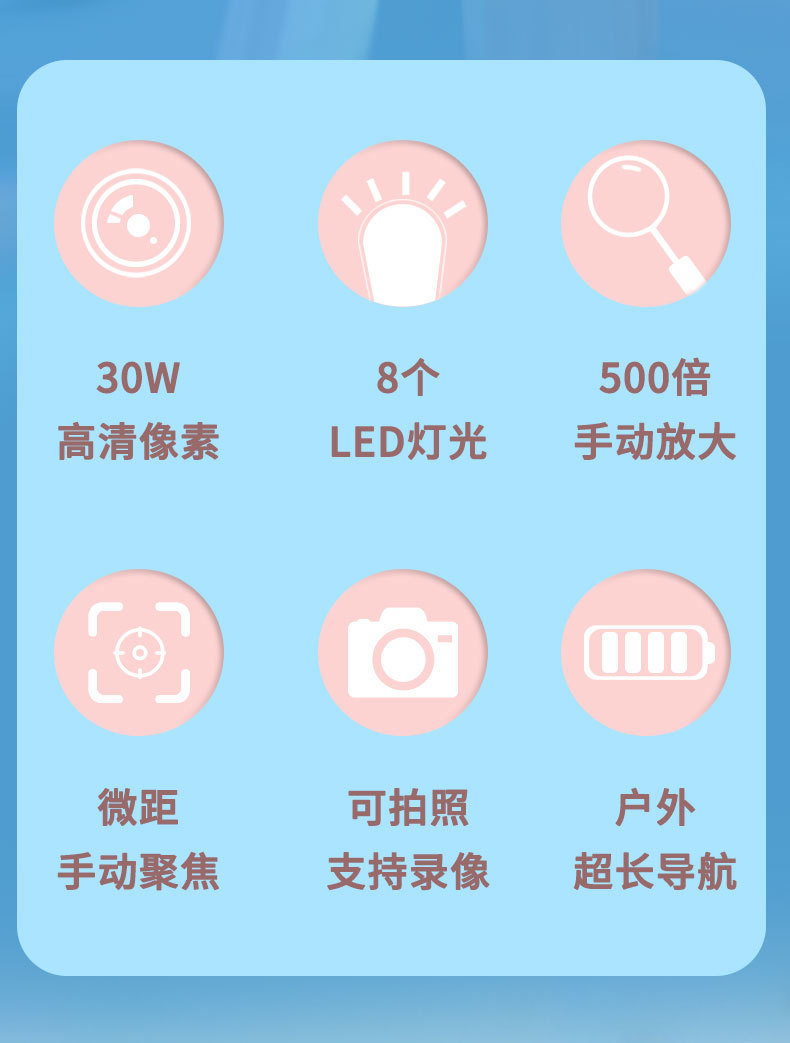 30W
高清像素

8个
LED灯光

500倍
手动放大

微距
手动聚焦

可拍照
支持录像

户外
超长导航