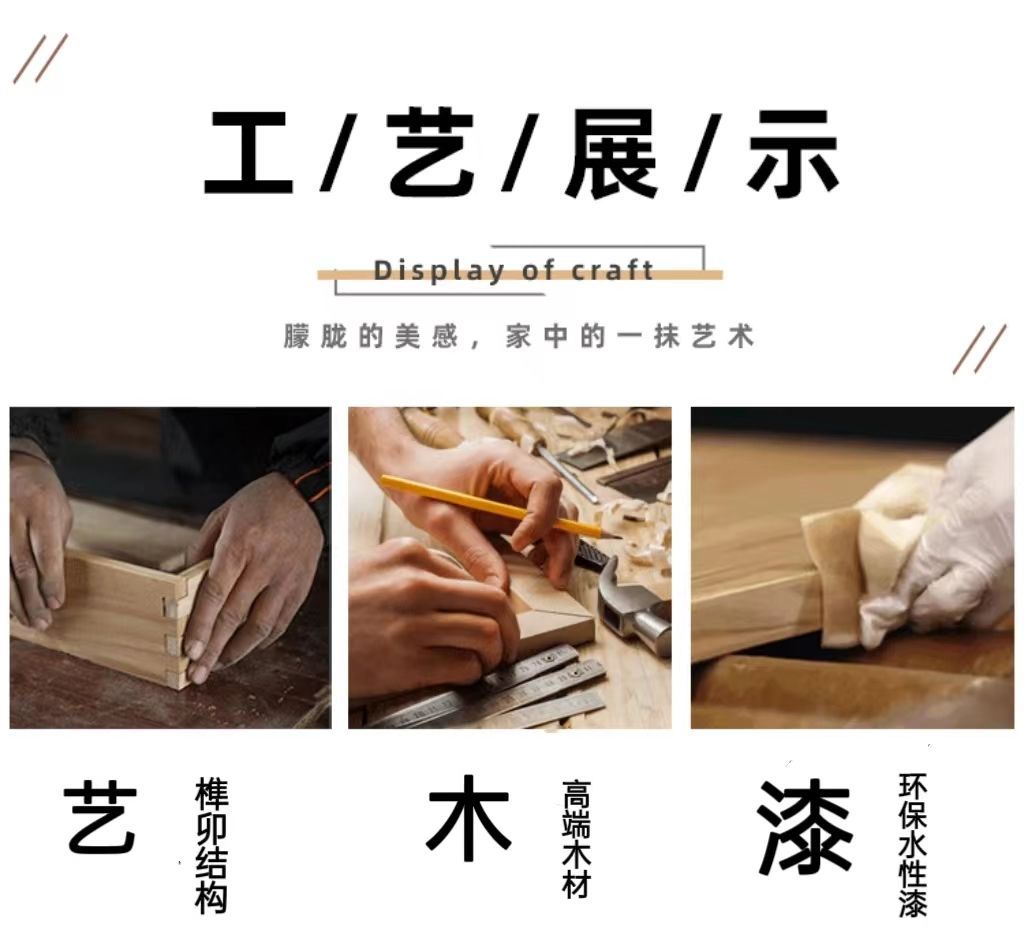 工/艺/展/示

Display of craft

朦胧的美感，家中的一抹艺术

艺 榫卯结构

木 高端木材

漆 环保水性漆