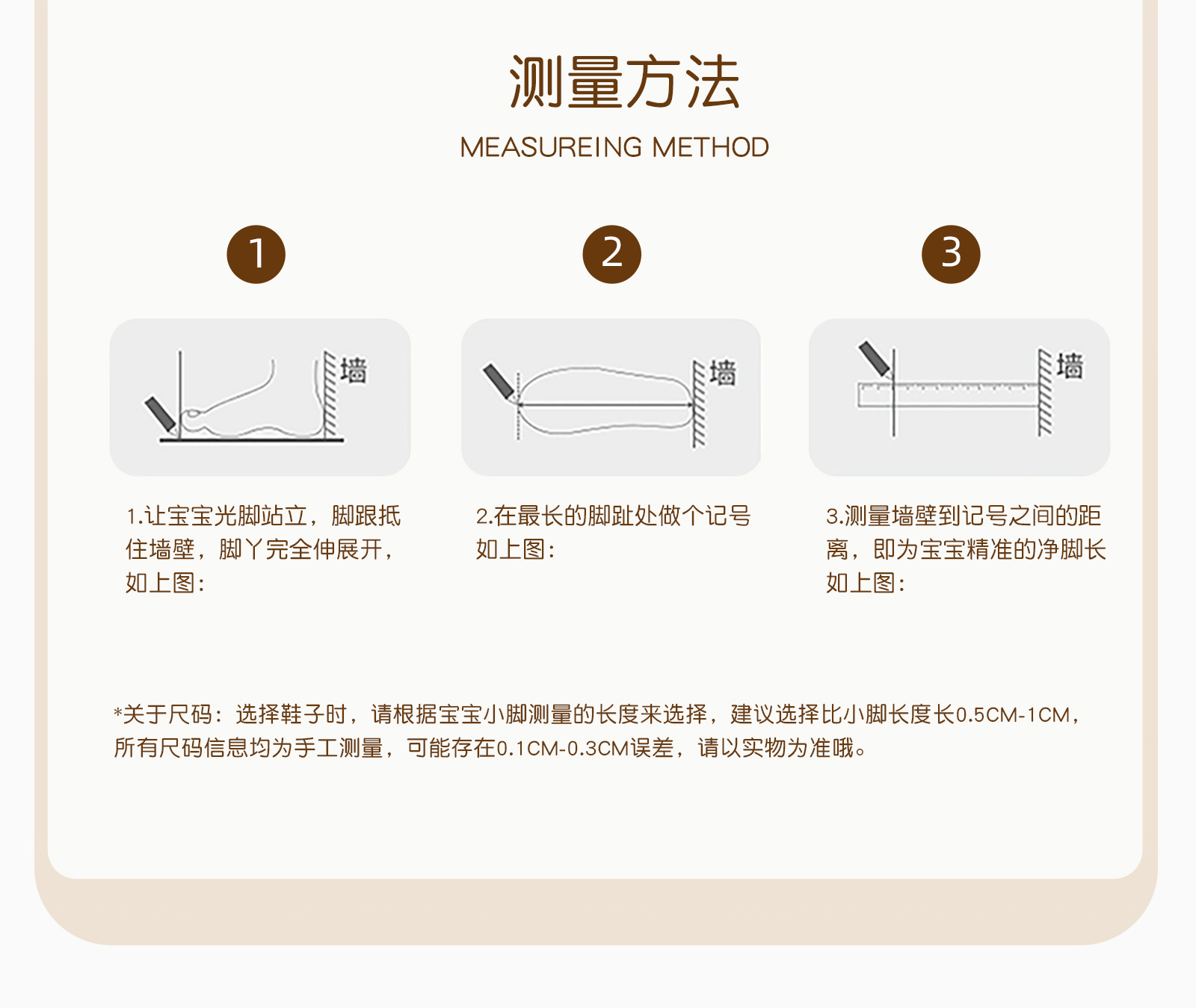 测量方法

MEASUREING METHOD

1

墙

1.让宝宝光脚站立，脚跟抵住墙壁，脚丫完全伸展开，如上图：

2

墙

2.在最长的脚趾处做个记号如上图：

3

墙

3.测量墙壁到记号之间的距离，即为宝宝精准的净脚长如上图：

*关于尺码：选择鞋子时，请根据宝宝小脚测量的长度来选择，建议选择比小脚长度长0.5CM-1CM，所有尺码信息均为手工测量，可能存在0.1CM-0.3CM误差，请以实物为准哦。