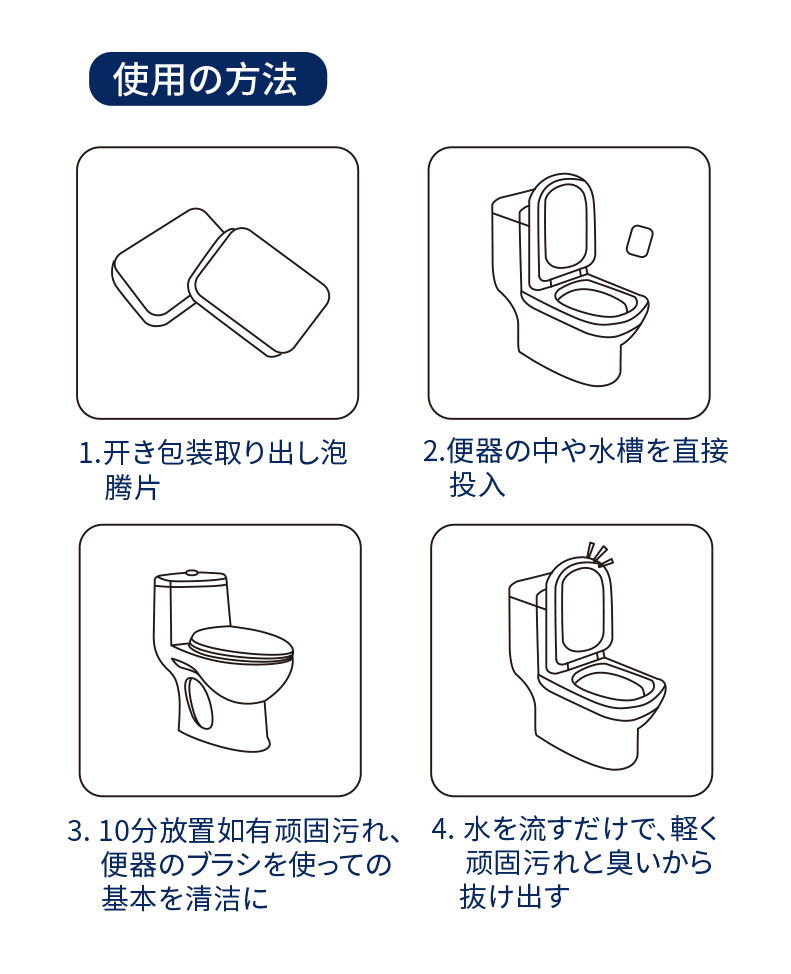 使用の方法

1.开き包装取り出し泡腾片

2.便器の中や水槽を直接投入

3. 10分放置如有顽固汚れ、便器のブラシを使っての基本を清洁に

4. 水を流すだけで、軽く顽固汚れと臭いから抜け出す