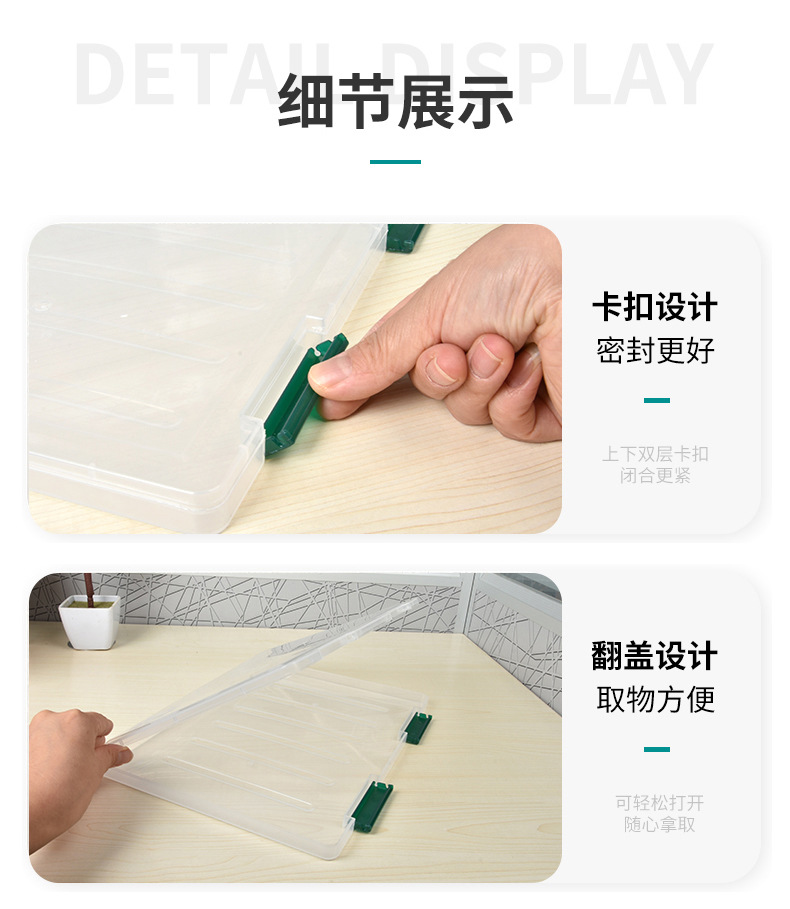 DETAIL DISPLAY
细节展示

卡扣设计
密封更好

上下双层卡扣
闭合更紧

翻盖设计
取物方便

可轻松打开
随心拿取