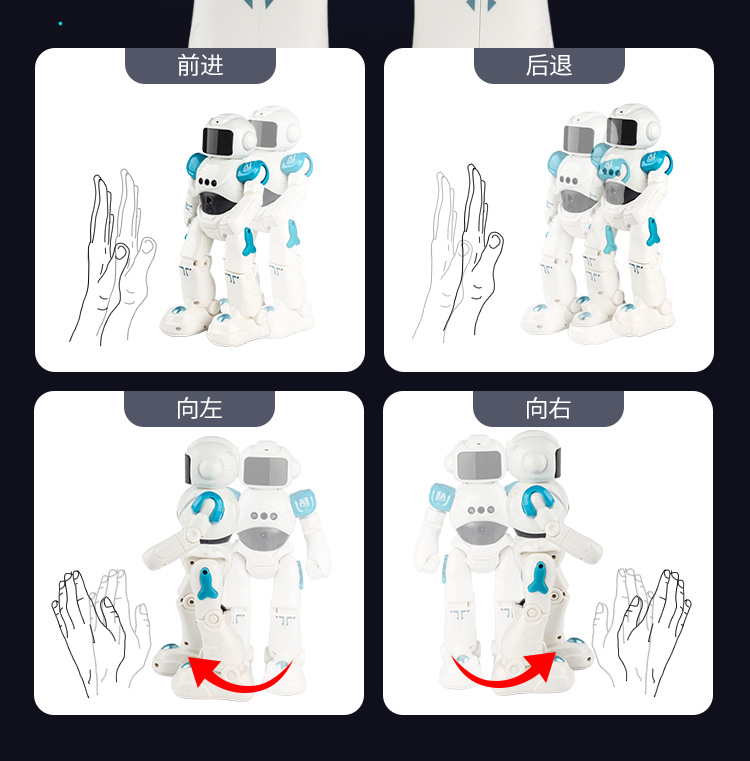 前进

后退

向左

向右