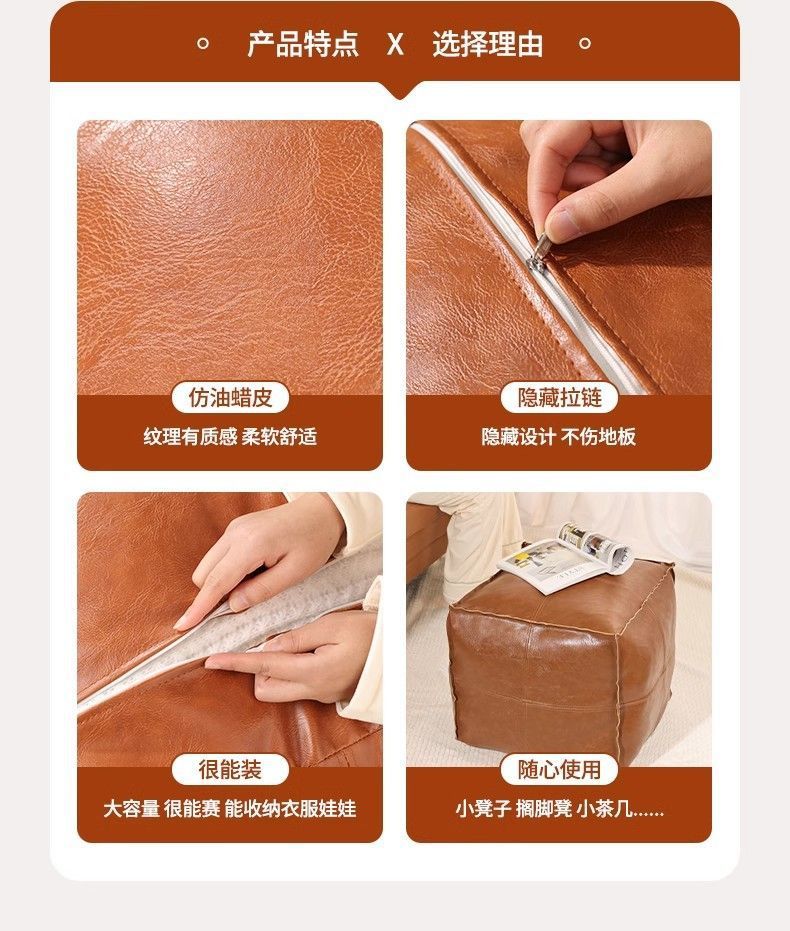 产品特点 X 选择理由

仿油蜡皮
纹理有质感 柔软舒适

隐藏拉链
隐藏设计 不伤地板

很能装
大容量 很能赛 能收纳衣服娃娃

随心使用
小凳子 搁脚凳 小茶几......