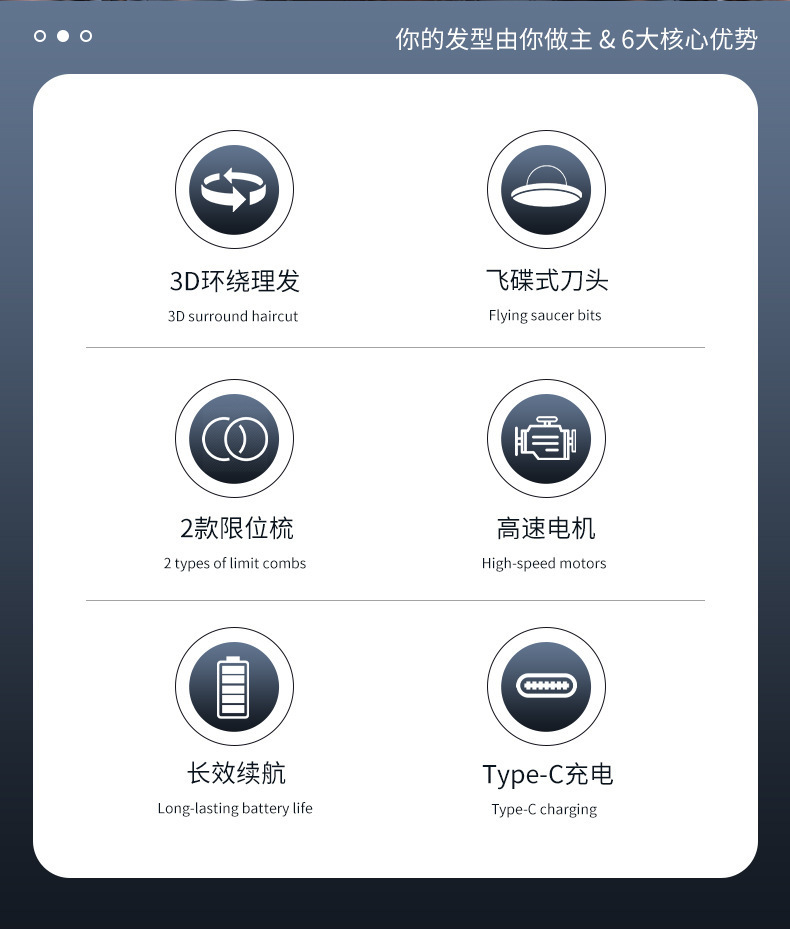 你的发型由你做主 & 6大核心优势

3D环绕理发
3D surround haircut

飞碟式刀头
Flying saucer bits

2款限位梳
2 types of limit combs

高速电机
High-speed motors

长效续航
Long-lasting battery life

Type-C充电
Type-C charging