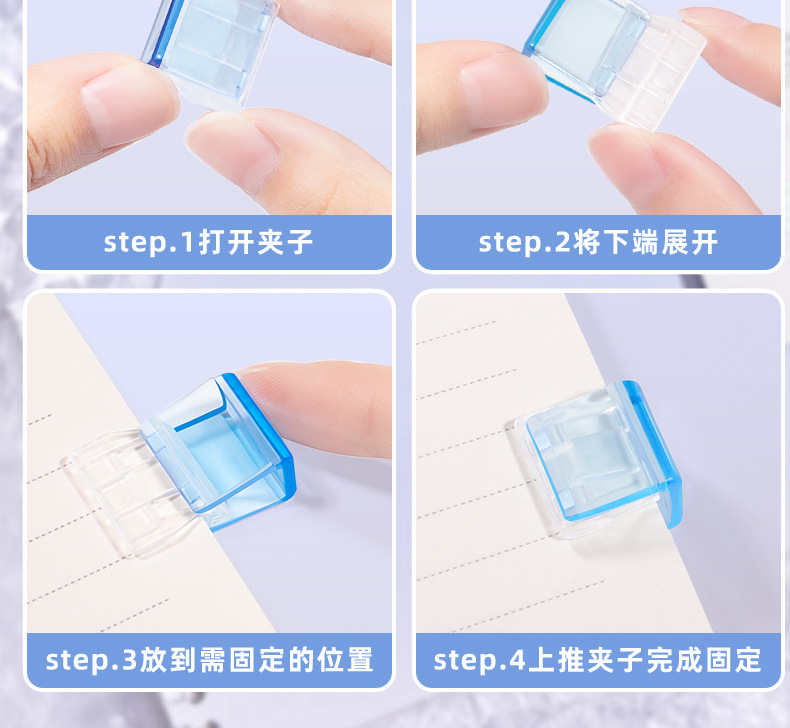 step.1打开夹子

step.2将下端展开

step.3放到需固定的位置

step.4上推夹子完成固定