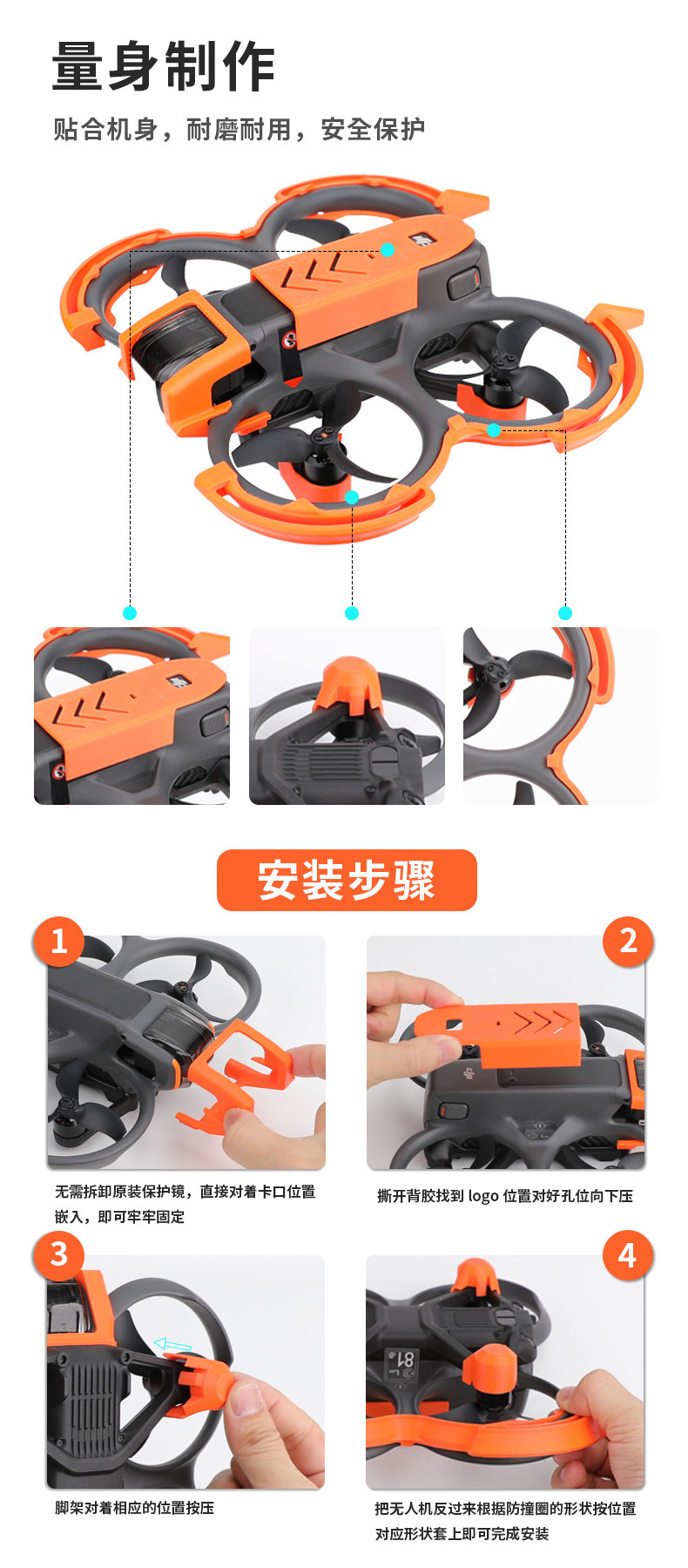 量身制作

贴合机身，耐磨耐用，安全保护

安装步骤

1

无需拆卸原装保护镜，直接对着卡口位置嵌入，即可牢牢固定

2

撕开背胶找到 logo 位置对好孔位向下压

3

脚架对着相应的位置按压

4

把无人机反过来根据防撞圈的形状按位置对应形状套上即可完成安装