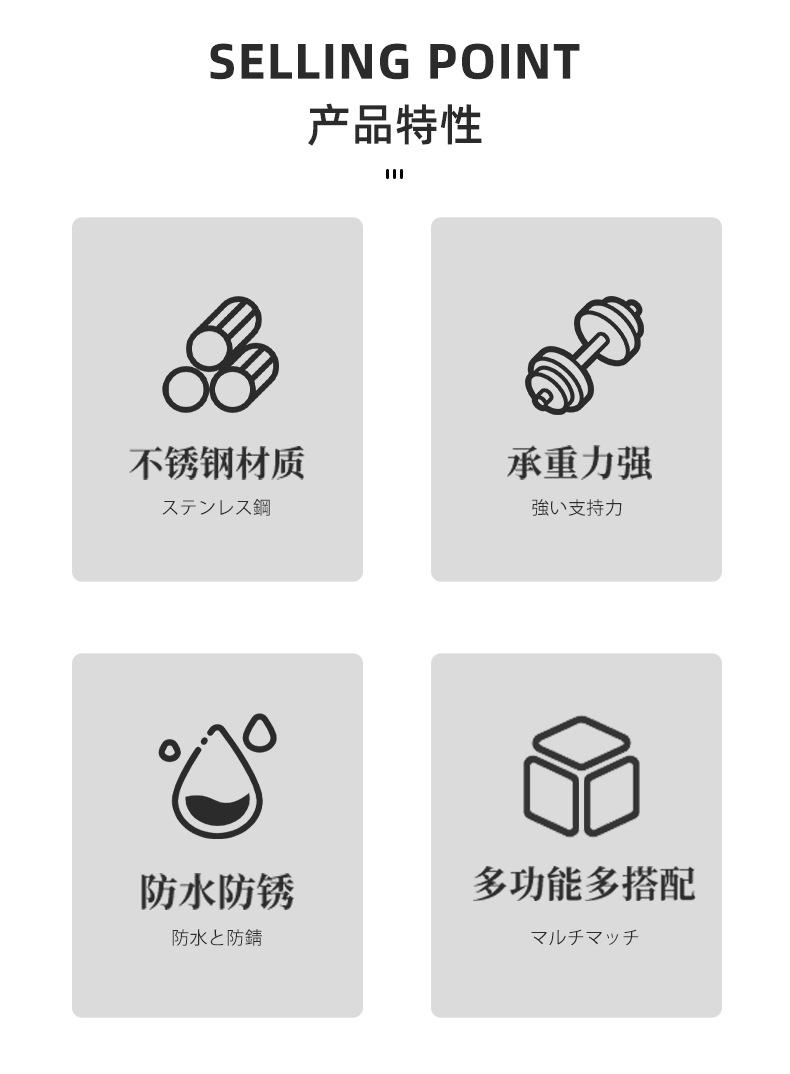 SELLING POINT
产品特性

不锈钢材质
ステンレス鋼

承重力强
強い支持力

防水防锈
防水と防錆

多功能多搭配
マルチマッチ