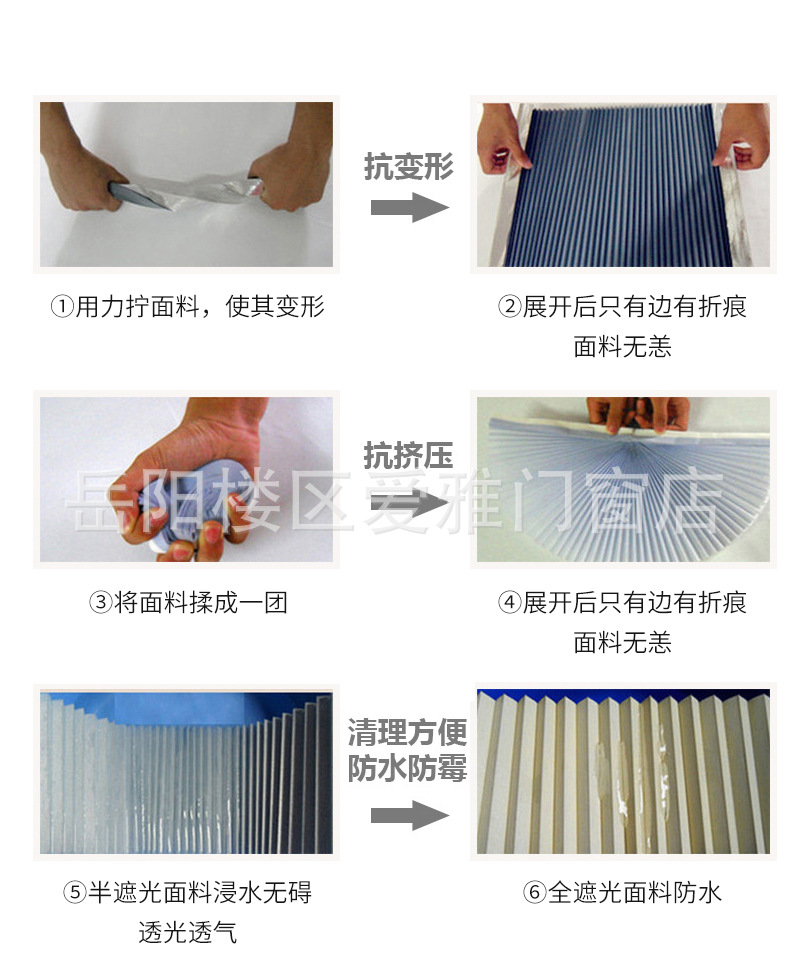 抗变形

①用力拧面料，使其变形

②展开后只有边有折痕
面料无恙

抗挤压

岳阳楼区爱雅门窗店

③将面料揉成一团

④展开后只有边有折痕
面料无恙

清理方便
防水防霉

⑤半遮光面料浸水无碍
透光透气

⑥全遮光面料防水