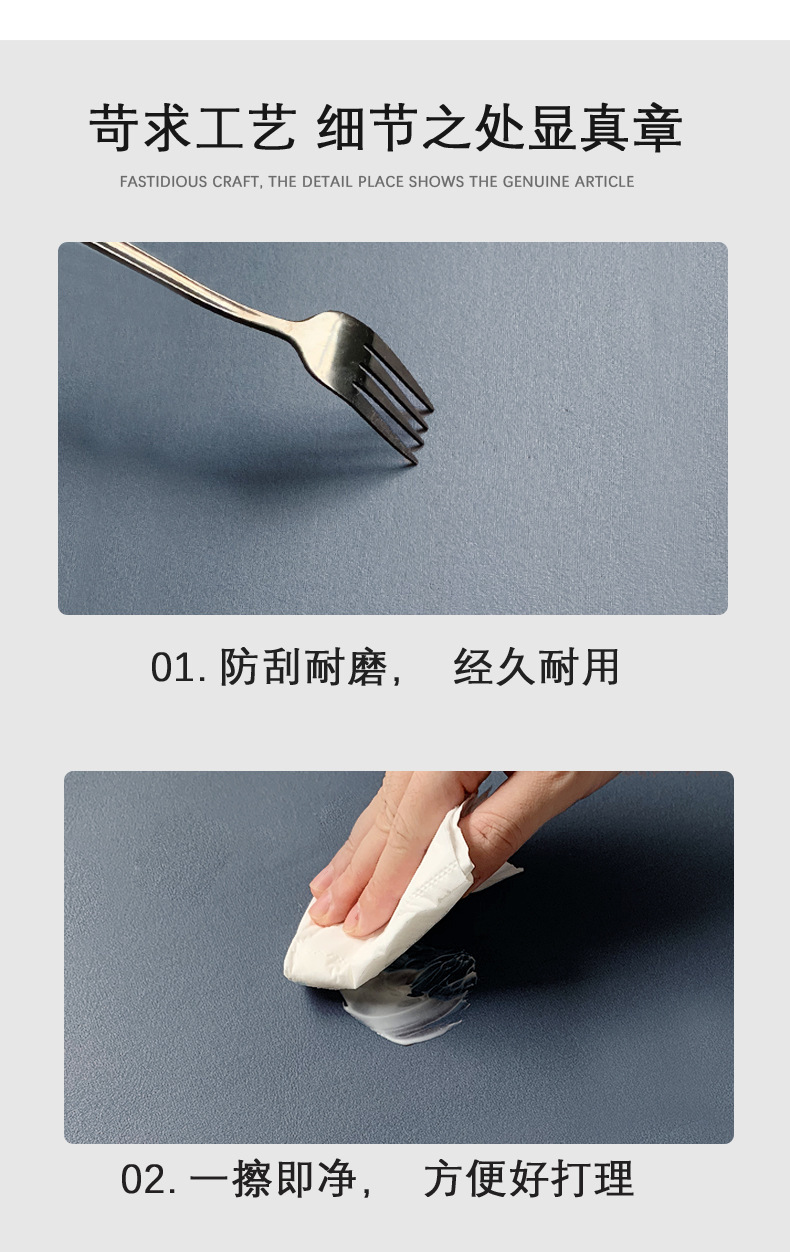 苛求工艺 细节之处显真章

FASTIDIOUS CRAFT, THE DETAIL PLACE SHOWS THE GENUINE ARTICLE

01. 防刮耐磨， 经久耐用

02. 一擦即净， 方便好打理