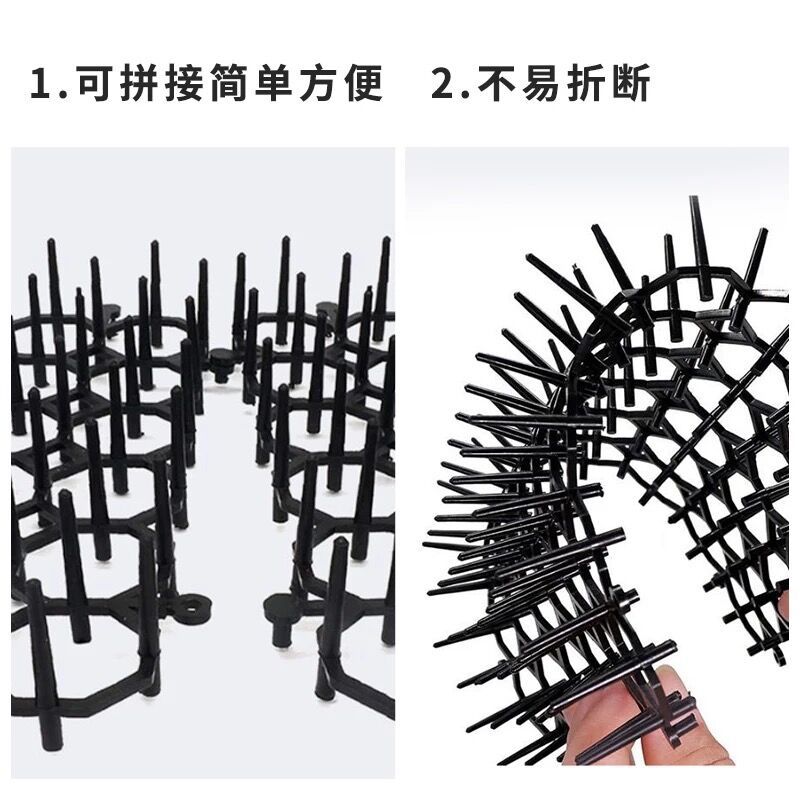 1.可拼接简单方便　2.不易折断