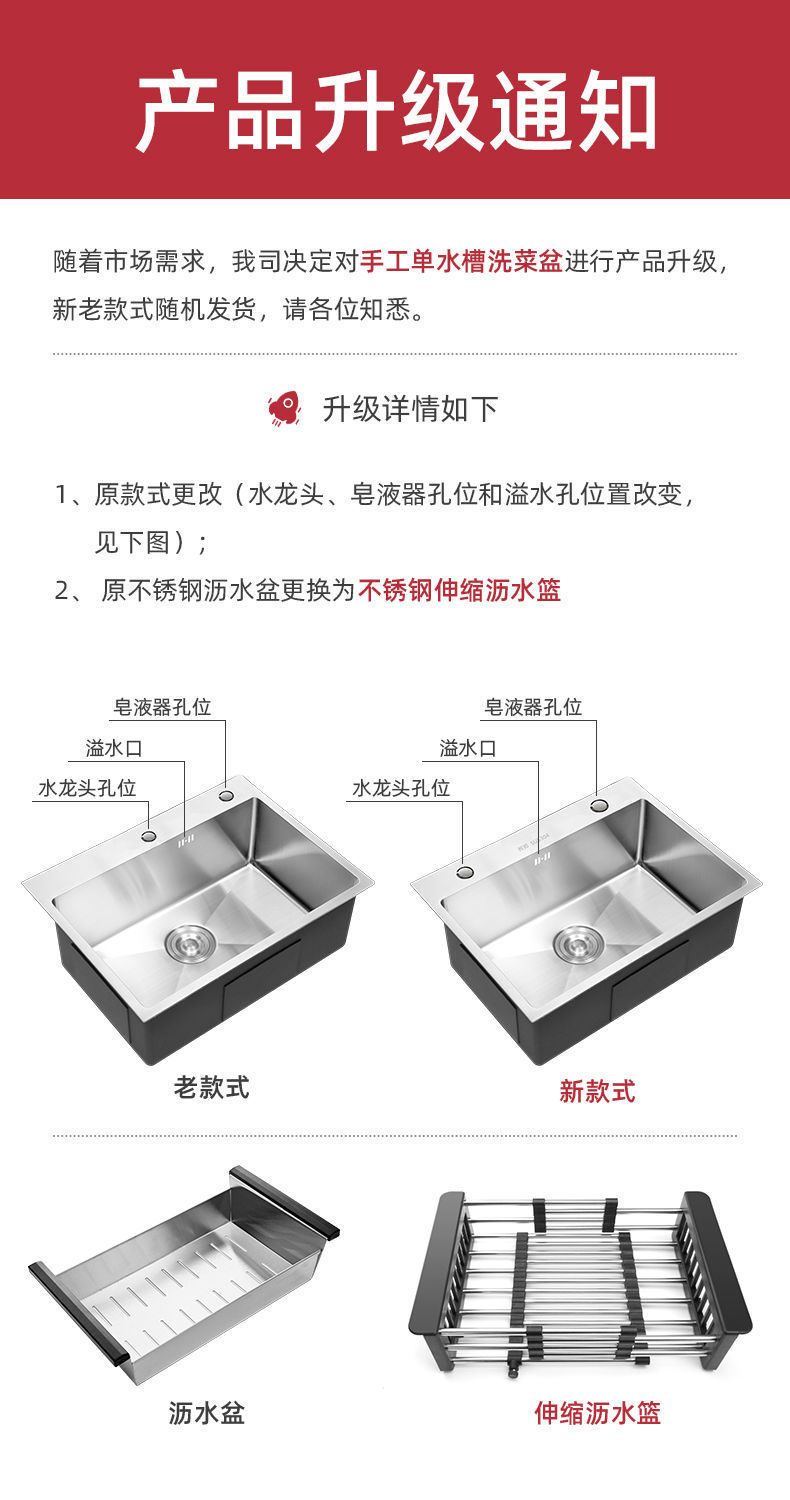 产品升级通知

随着市场需求，我司决定对手工单水槽洗菜盆进行产品升级，新老款式随机发货，请各位知悉。

升级详情如下

1、原款式更改（水龙头、皂液器孔位和溢水孔位置改变，见下图）；

2、 原不锈钢沥水盆更换为不锈钢伸缩沥水篮

皂液器孔位
溢水口
水龙头孔位

老款式

皂液器孔位
溢水口
水龙头孔位

新款式

沥水盆

伸缩沥水篮