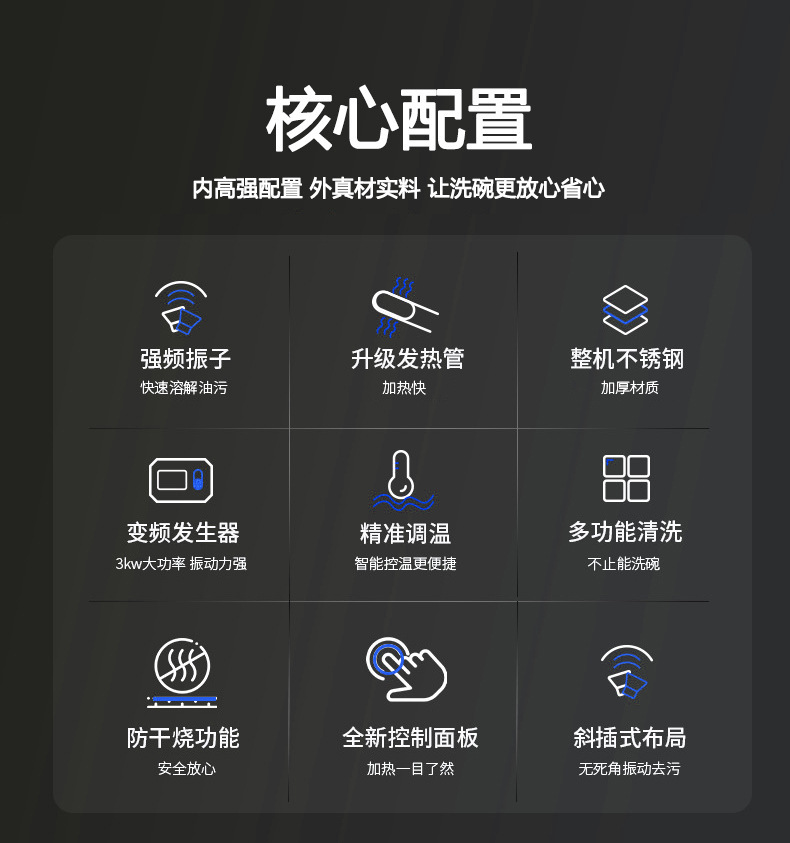 核心配置

内高强配置 外真材实料 让洗碗更放心省心

强频振子
快速溶解油污

升级发热管
加热快

整机不锈钢
加厚材质

变频发生器
3kw大功率 振动力强

精准调温
智能控温更便捷

多功能清洗
不止能洗碗

防干烧功能
安全放心

全新控制面板
加热一目了然

斜插式布局
无死角振动去污