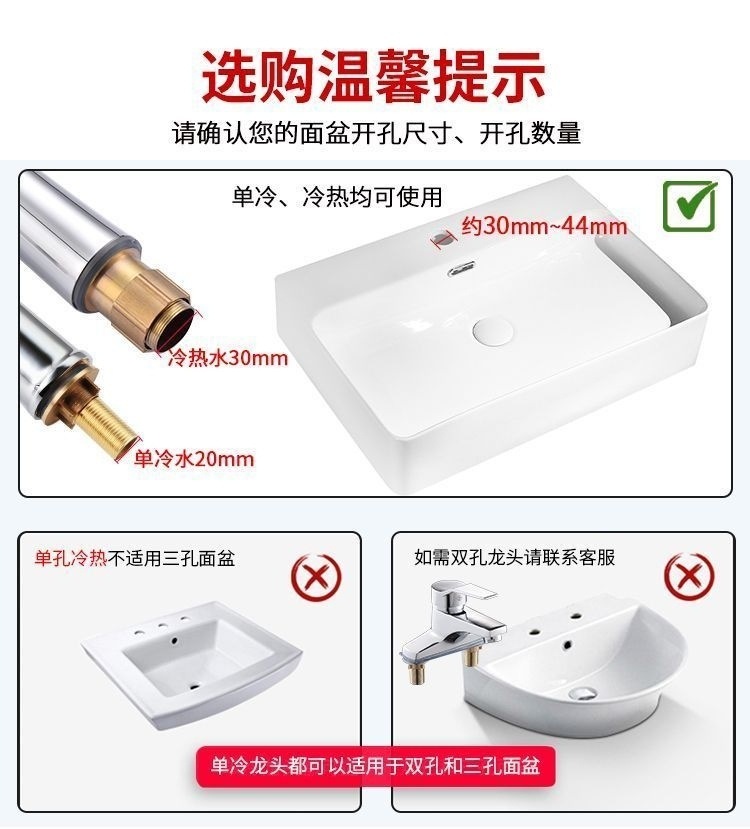 选购温馨提示

请确认您的面盆开孔尺寸、开孔数量

单冷、冷热均可使用

约30mm~44mm

冷热水30mm

单冷水20mm

单孔冷热不适用三孔面盆

如需双孔龙头请联系客服

单冷龙头都可以适用于双孔和三孔面盆