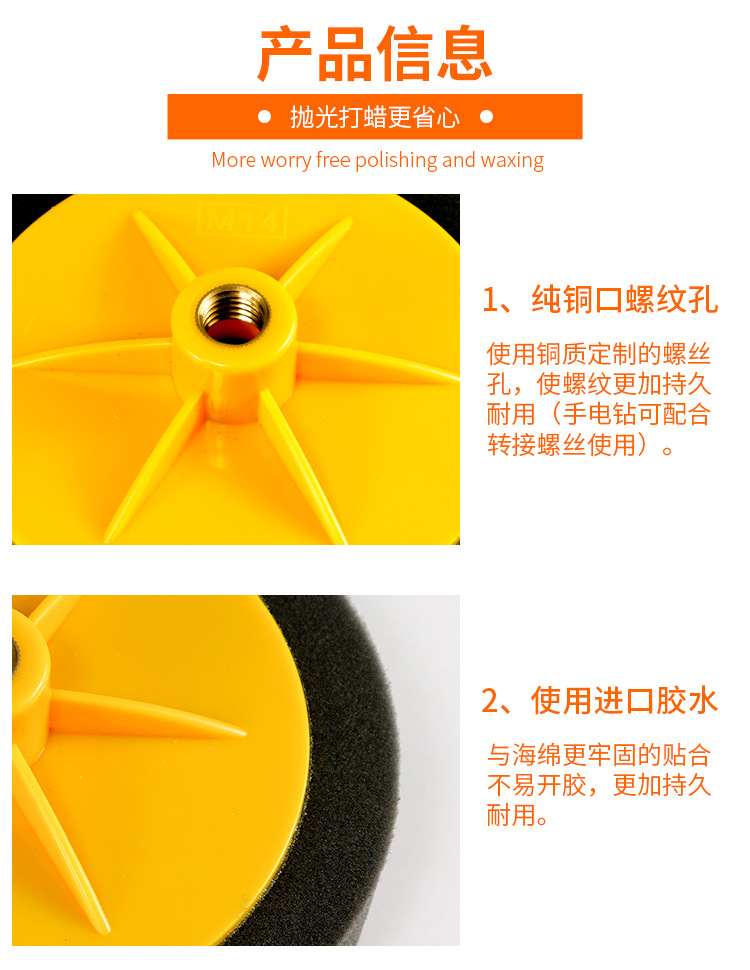 产品信息

● 抛光打蜡更省心 ●

More worry free polishing and waxing

M14

1、纯铜口螺纹孔

使用铜质定制的螺丝孔，使螺纹更加持久耐用（手电钻可配合转接螺丝使用）。

2、使用进口胶水

与海绵更牢固的贴合不易开胶，更加持久耐用。