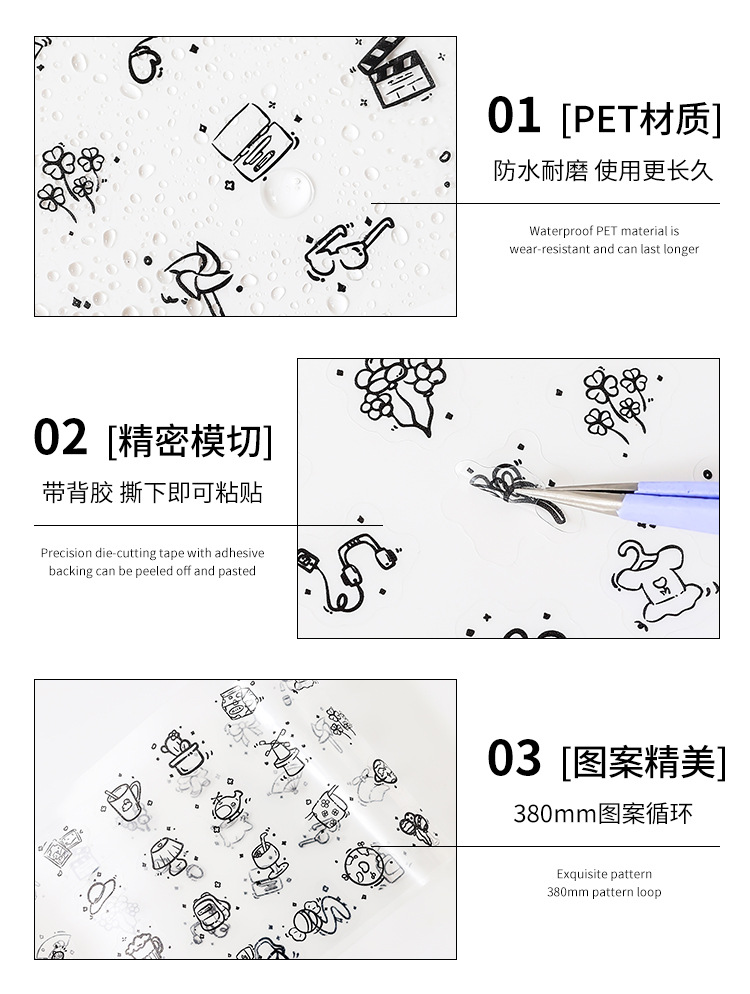 01 [PET材质]

防水耐磨 使用更长久

Waterproof PET material is wear-resistant and can last longer

02 [精密模切]

带背胶 撕下即可粘贴

Precision die-cutting tape with adhesive backing can be peeled off and pasted

03 [图案精美]

380mm图案循环

Exquisite pattern
380mm pattern loop