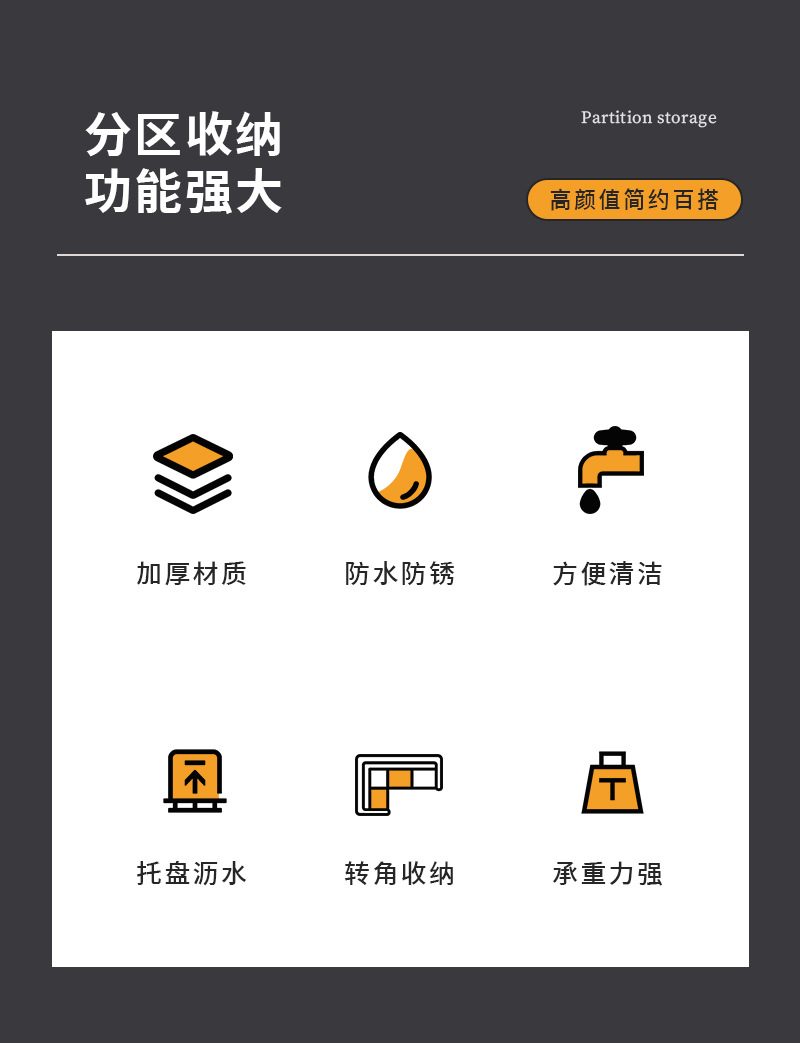 分区收纳
功能强大

Partition storage

高颜值简约百搭

加厚材质

防水防锈

方便清洁

托盘沥水

转角收纳

承重力强