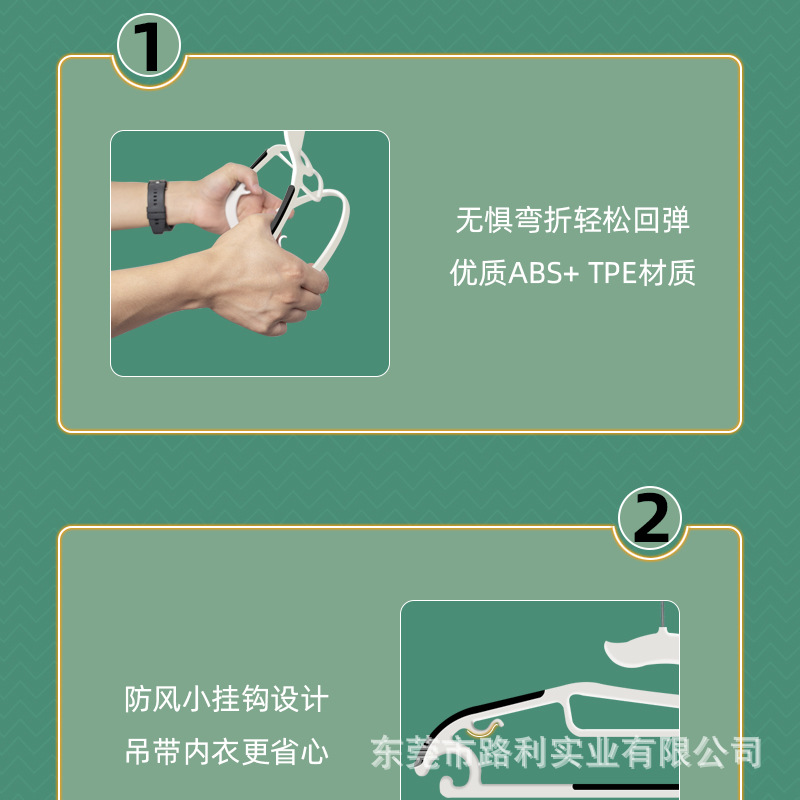 1

无惧弯折轻松回弹
优质ABS+ TPE材质

2

防风小挂钩设计
吊带内衣更省心

东莞市路利实业有限公司