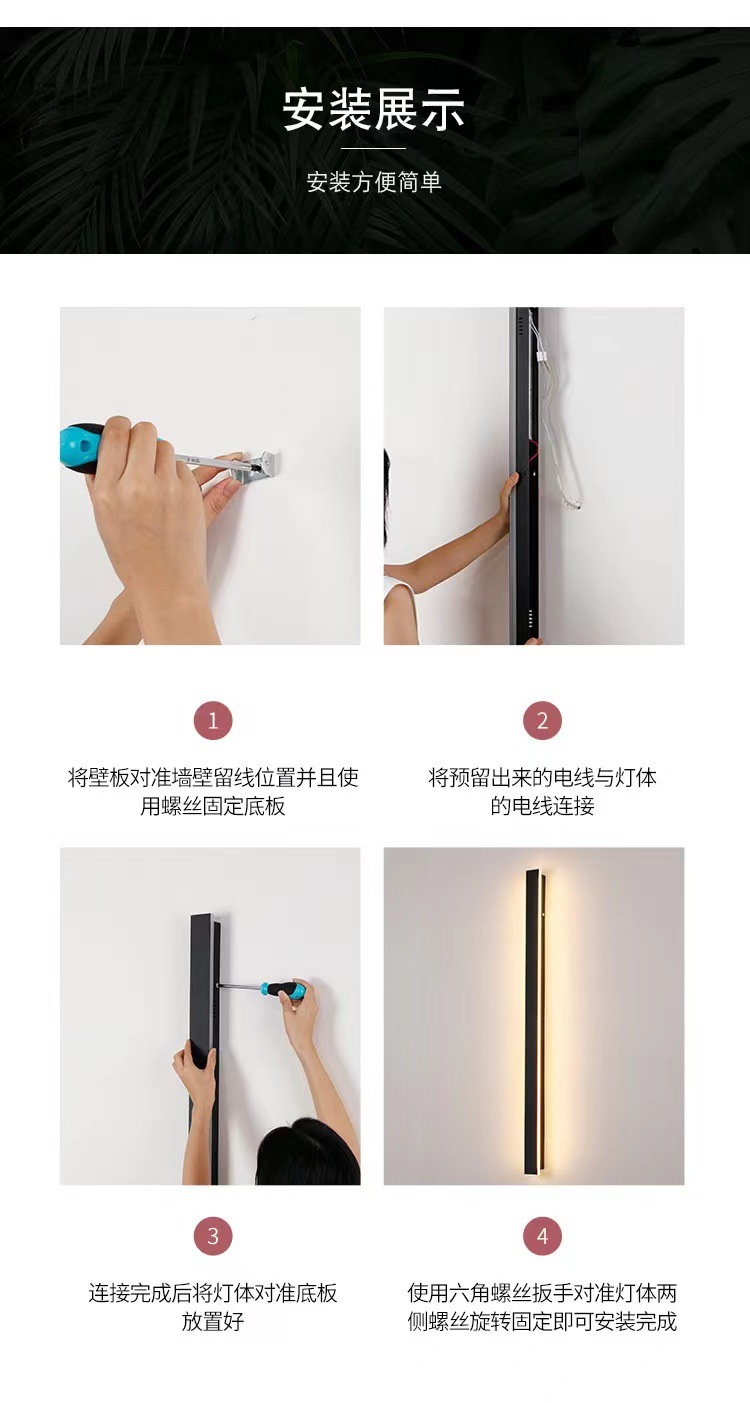 安装展示

安装方便简单

1

将壁板对准墙壁留线位置并且使用螺丝固定底板

2

将预留出来的电线与灯体的电线连接

3

连接完成后将灯体对准底板放置好

4

使用六角螺丝扳手对准灯体两侧螺丝旋转固定即可安装完成