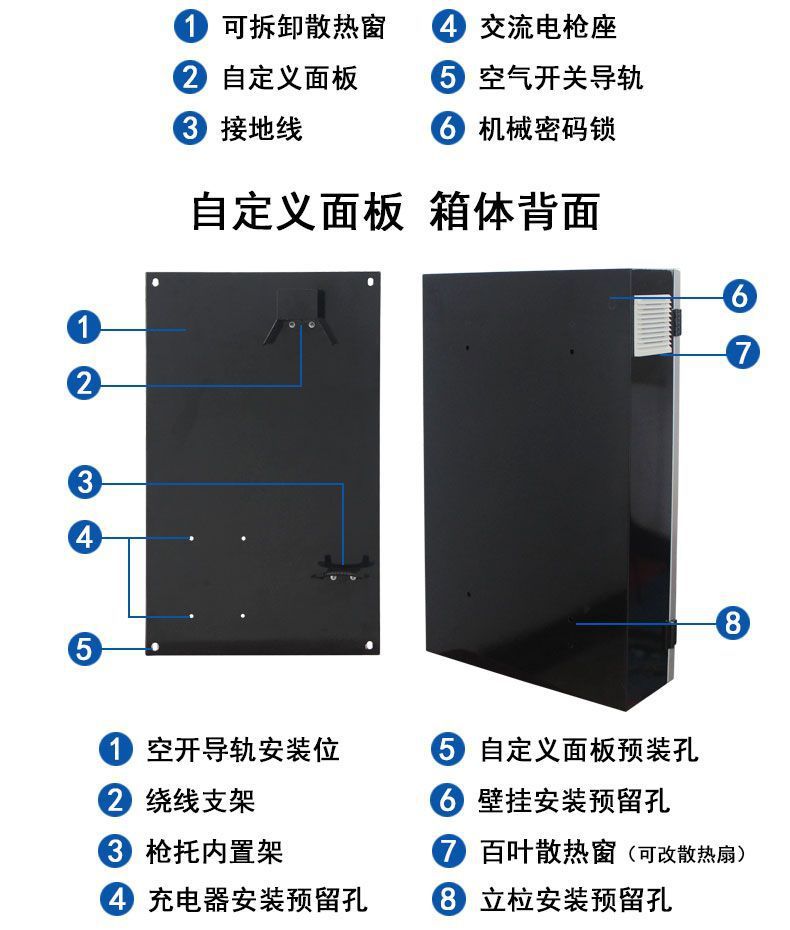 1 可拆卸散热窗
2 自定义面板
3 接地线

4 交流电枪座
5 空气开关导轨
6 机械密码锁

自定义面板 箱体背面

1
2
3
4
5

6
7
8

1 空开导轨安装位
2 绕线支架
3 枪托内置架
4 充电器安装预留孔

5 自定义面板预装孔
6 壁挂安装预留孔
7 百叶散热窗（可改散热扇）
8 立柱安装预留孔