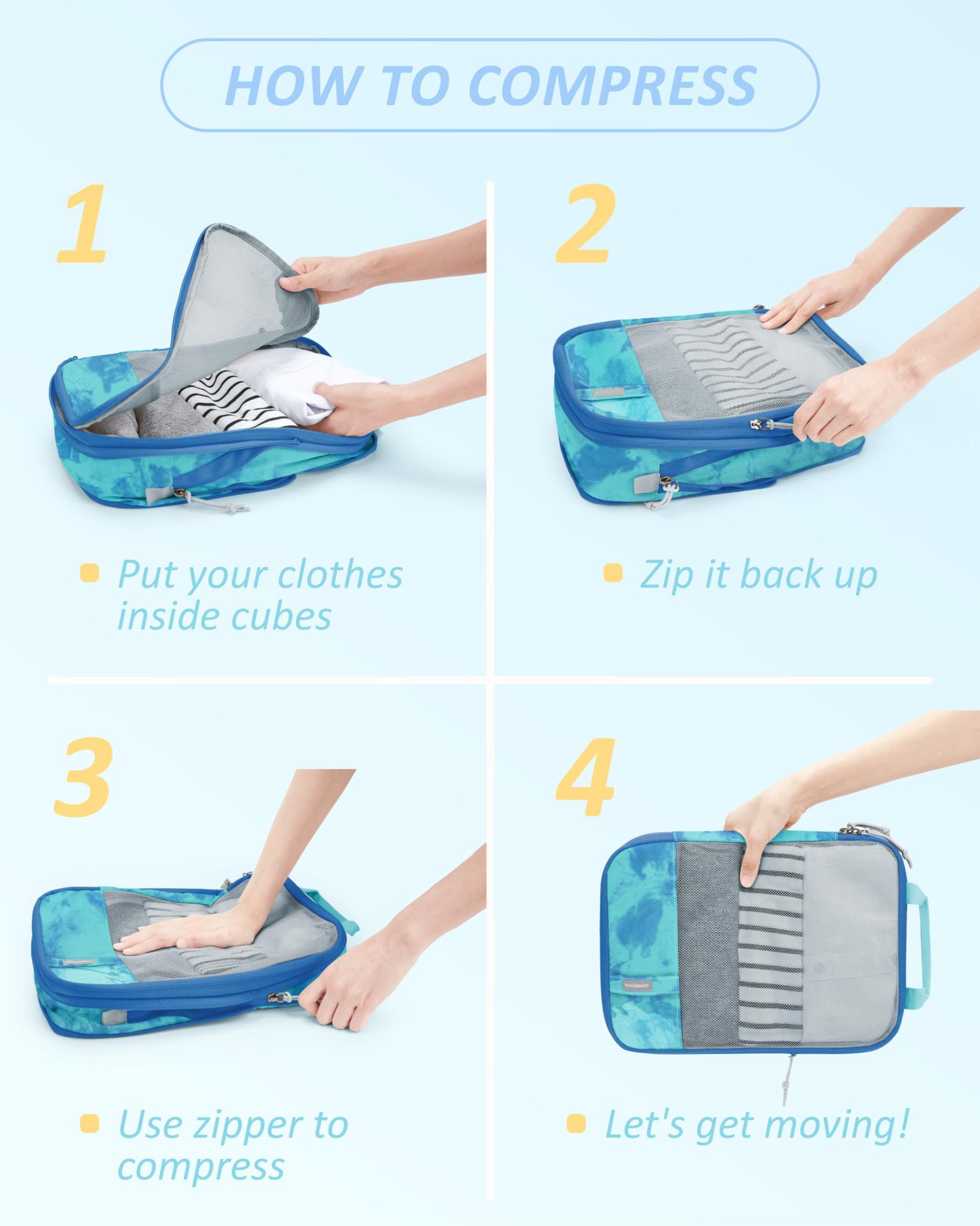 HOW TO COMPRESS

1

Put your clothes inside cubes

2

Zip it back up

3

Use zipper to compress

4

BAGSMART

Let's get moving!