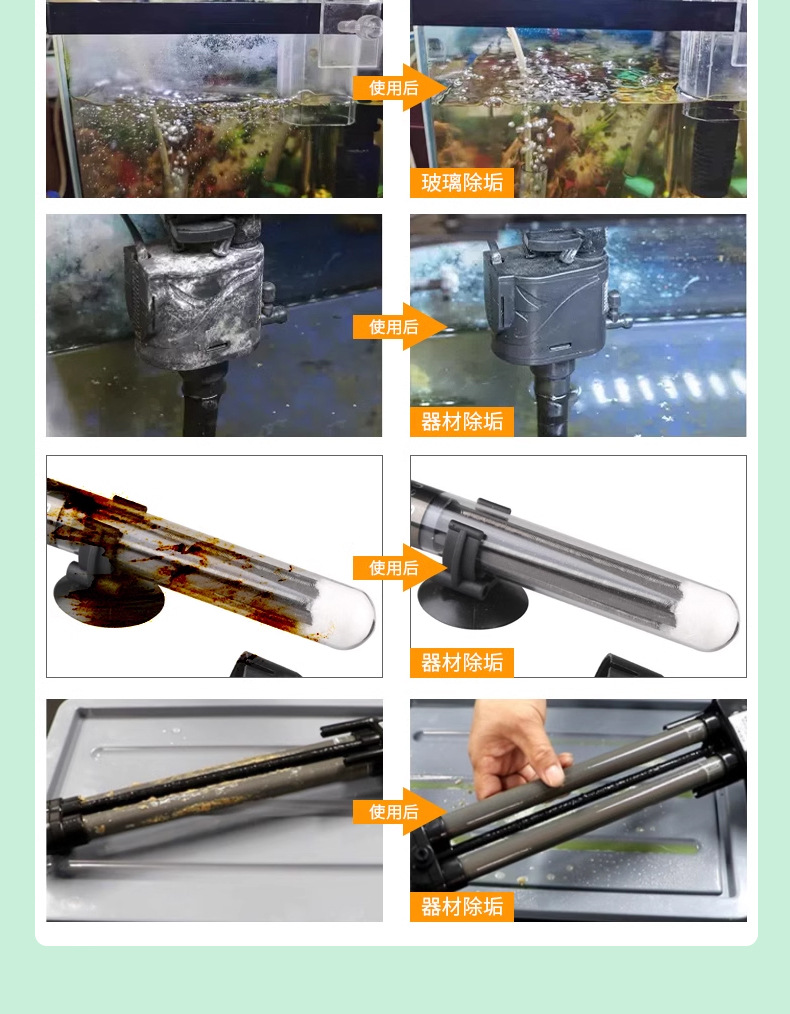 使用后
玻璃除垢

使用后
器材除垢

使用后
器材除垢

使用后
器材除垢