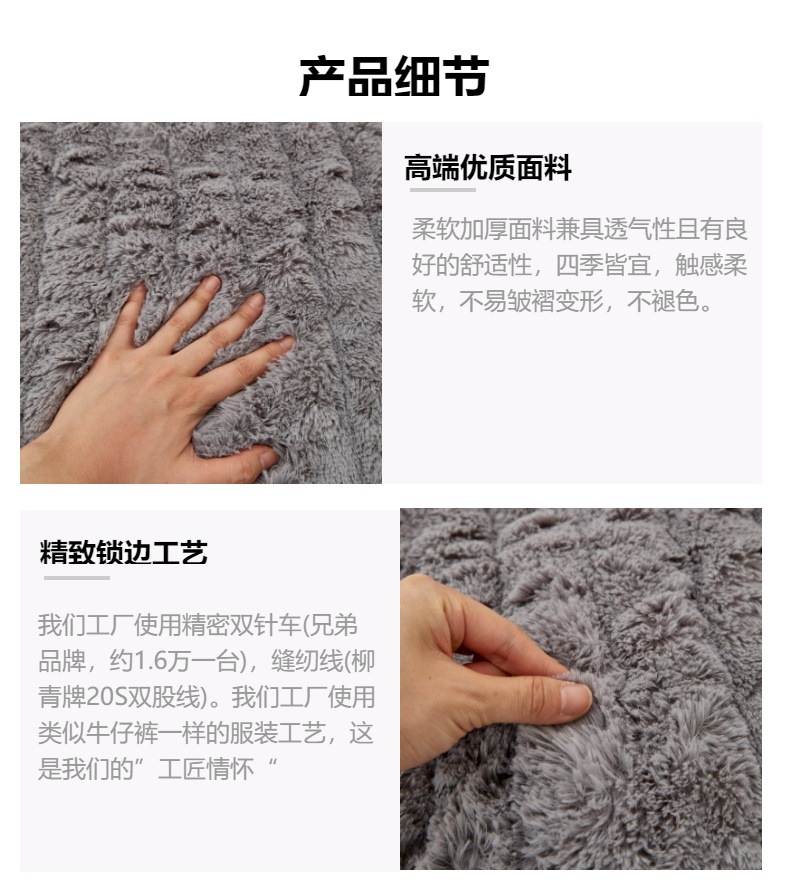 产品细节

高端优质面料

柔软加厚面料兼具透气性且有良好的舒适性，四季皆宜，触感柔软，不易皱褶变形，不褪色。

精致锁边工艺

我们工厂使用精密双针车(兄弟品牌，约1.6万一台)，缝纫线(柳青牌20S双股线)。我们工厂使用类似牛仔裤一样的服装工艺，这是我们的”工匠情怀“