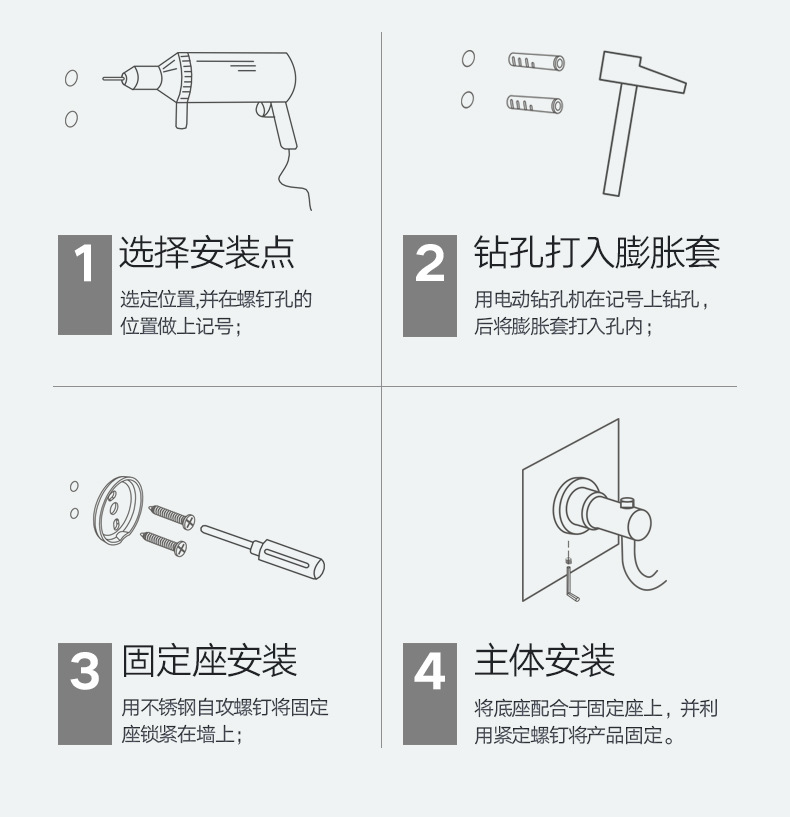 1 选择安装点

选定位置,并在螺钉孔的位置做上记号;

2 钻孔打入膨胀套

用电动钻孔机在记号上钻孔,后将膨胀套打入孔内;

3 固定座安装

用不锈钢自攻螺钉将固定座锁紧在墙上;

4 主体安装

将底座配合于固定座上,并利用紧定螺钉将产品固定。