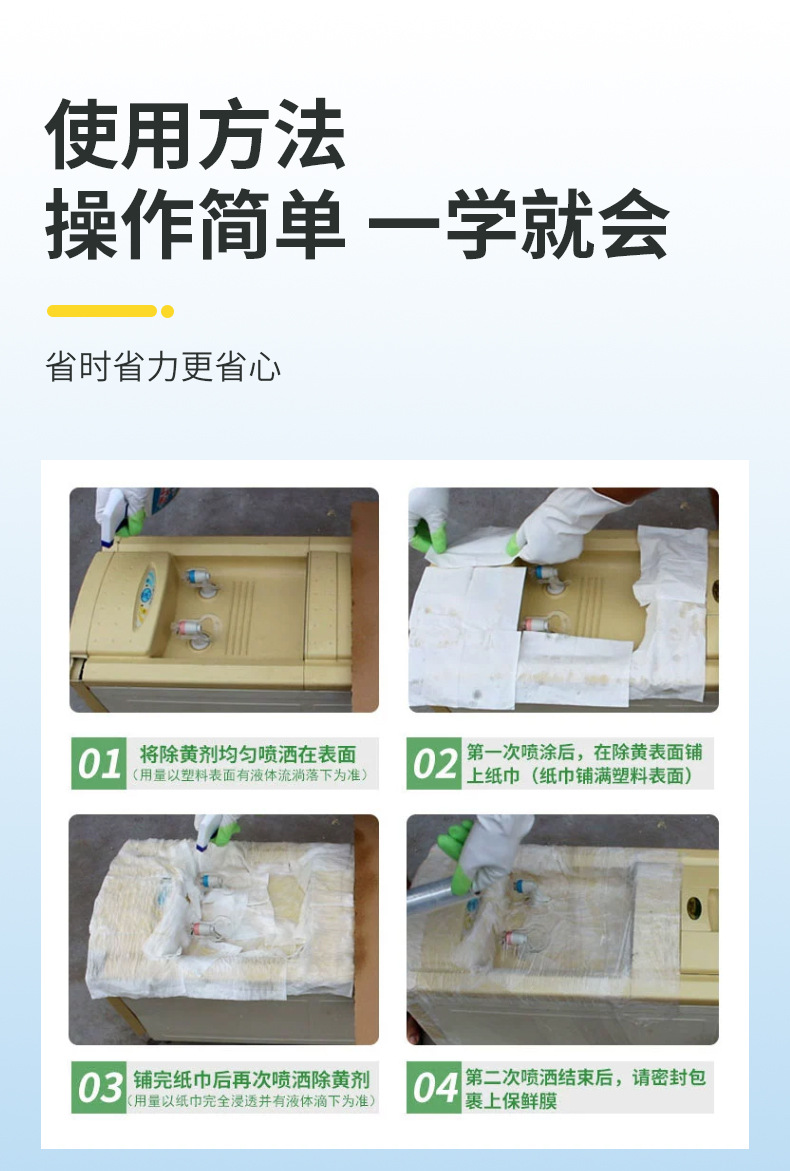 使用方法
操作简单 一学就会

省时省力更省心

01 将除黄剂均匀喷洒在表面
（用量以塑料表面有液体流淌落下为准）

02 第一次喷涂后，在除黄表面铺上纸巾（纸巾铺满塑料表面）

03 铺完纸巾后再次喷洒除黄剂
（用量以纸巾完全浸透并有液体滴下为准）

04 第二次喷洒结束后，请密封包裹上保鲜膜