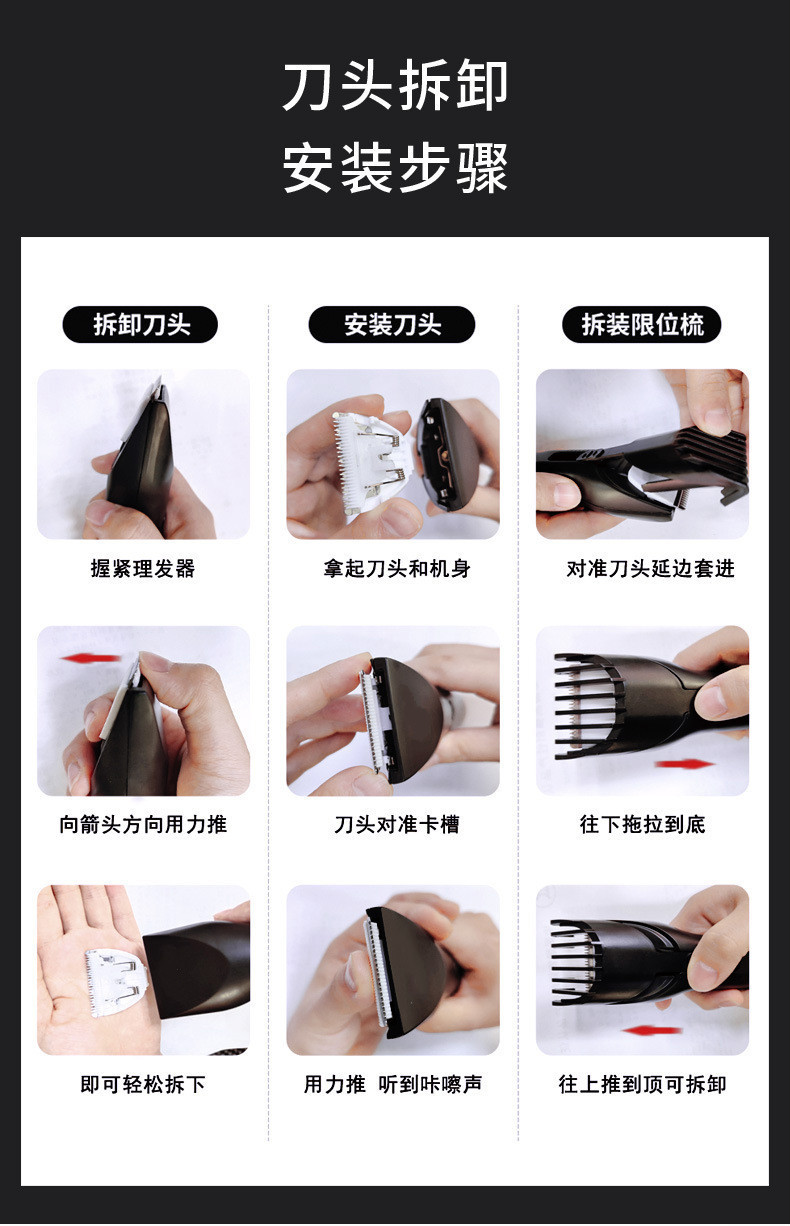 刀头拆卸
安装步骤

拆卸刀头

握紧理发器

向箭头方向用力推

即可轻松拆下

安装刀头

拿起刀头和机身

刀头对准卡槽

用力推 听到咔嚓声

拆装限位梳

对准刀头延边套进

往下拖拉到底

往上推到顶可拆卸