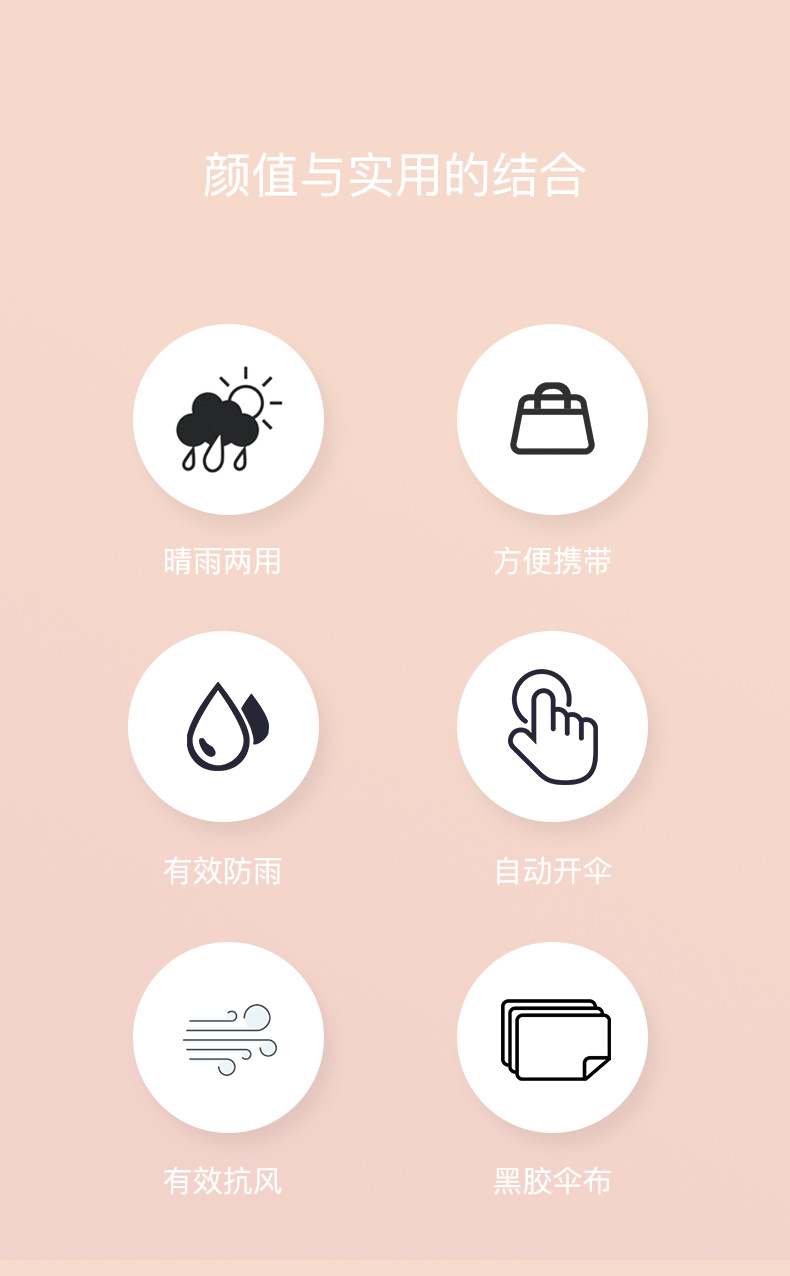 颜值与实用的结合

晴雨两用

方便携带

有效防雨

自动开伞

有效抗风

黑胶伞布