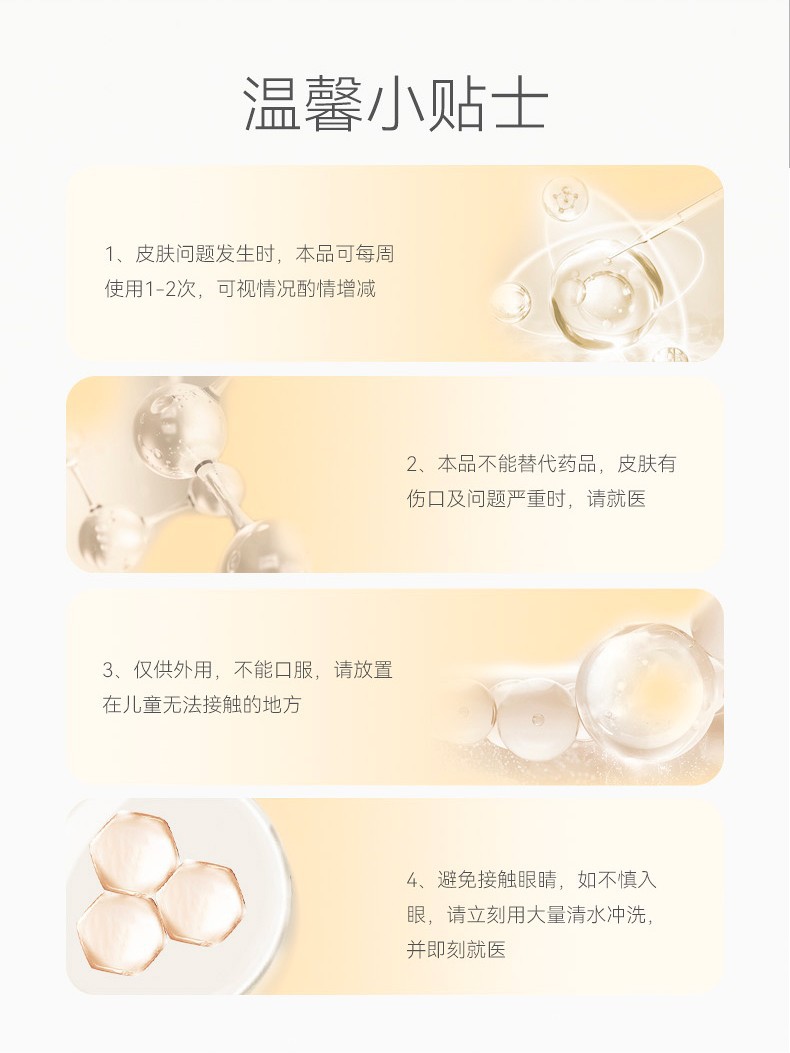 温馨小贴士

1、皮肤问题发生时，本品可每周使用1-2次，可视情况酌情增减

2、本品不能替代药品，皮肤有伤口及问题严重时，请就医

3、仅供外用，不能口服，请放置在儿童无法接触的地方

4、避免接触眼睛，如不慎入眼，请立刻用大量清水冲洗，并即刻就医