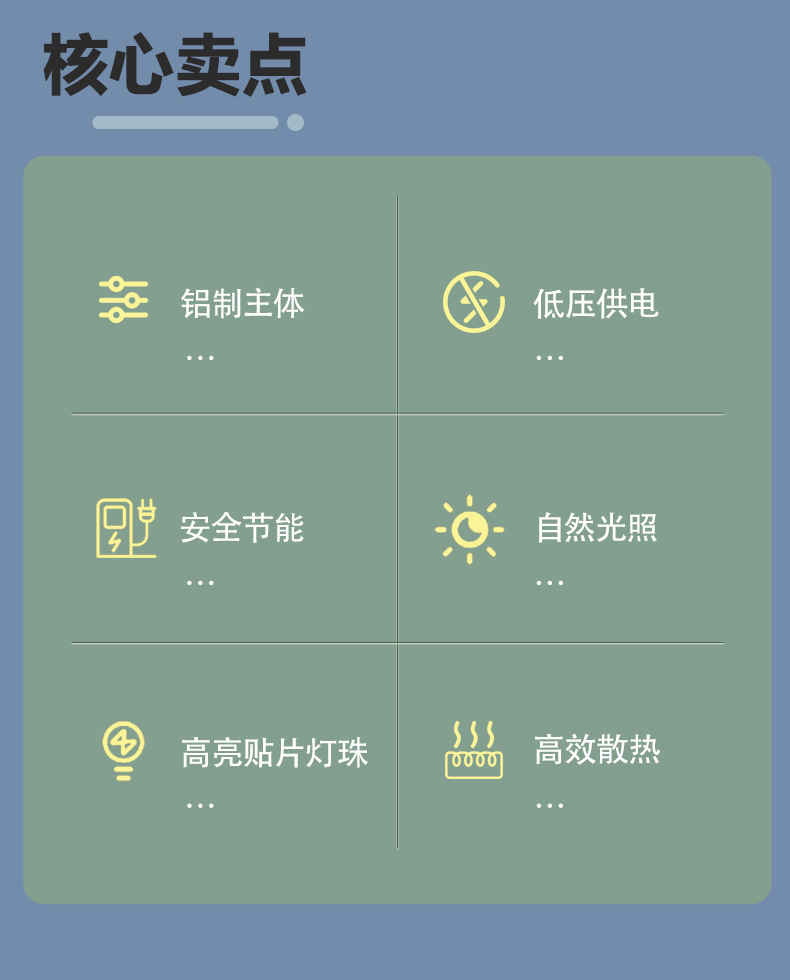 核心卖点

铝制主体
...

低压供电
...

安全节能
...

自然光照
...

高亮贴片灯珠
...

高效散热
...